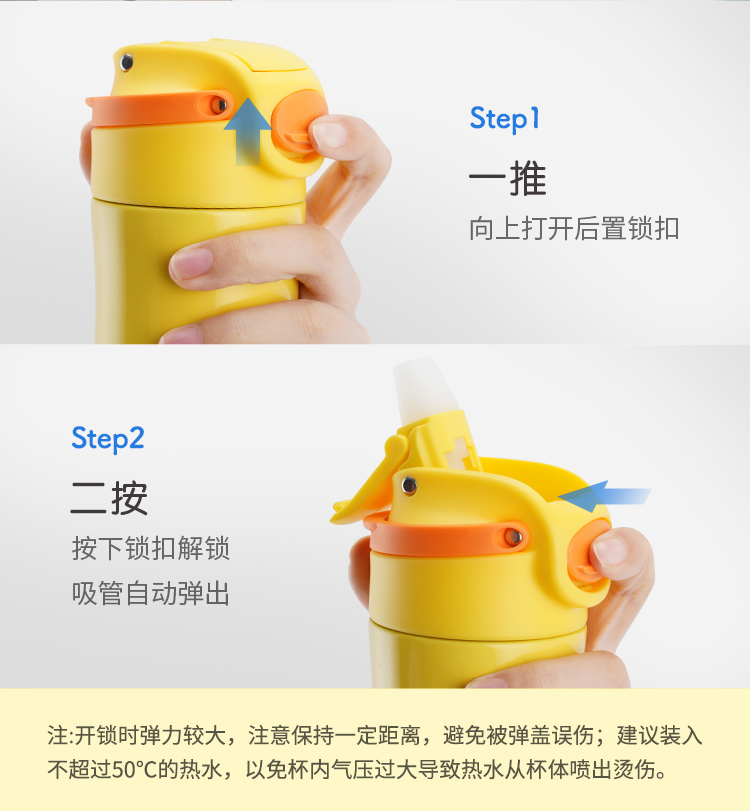 Step1

一推

向上打开后置锁扣

Step2

二按

按下锁扣解锁

吸管自动弹出

注:开锁时弹力较大，注意保持一定距离，避免被弹盖误伤；建议装入不超过50°C的热水，以免杯内气压过大导致热水从杯体喷出烫伤。