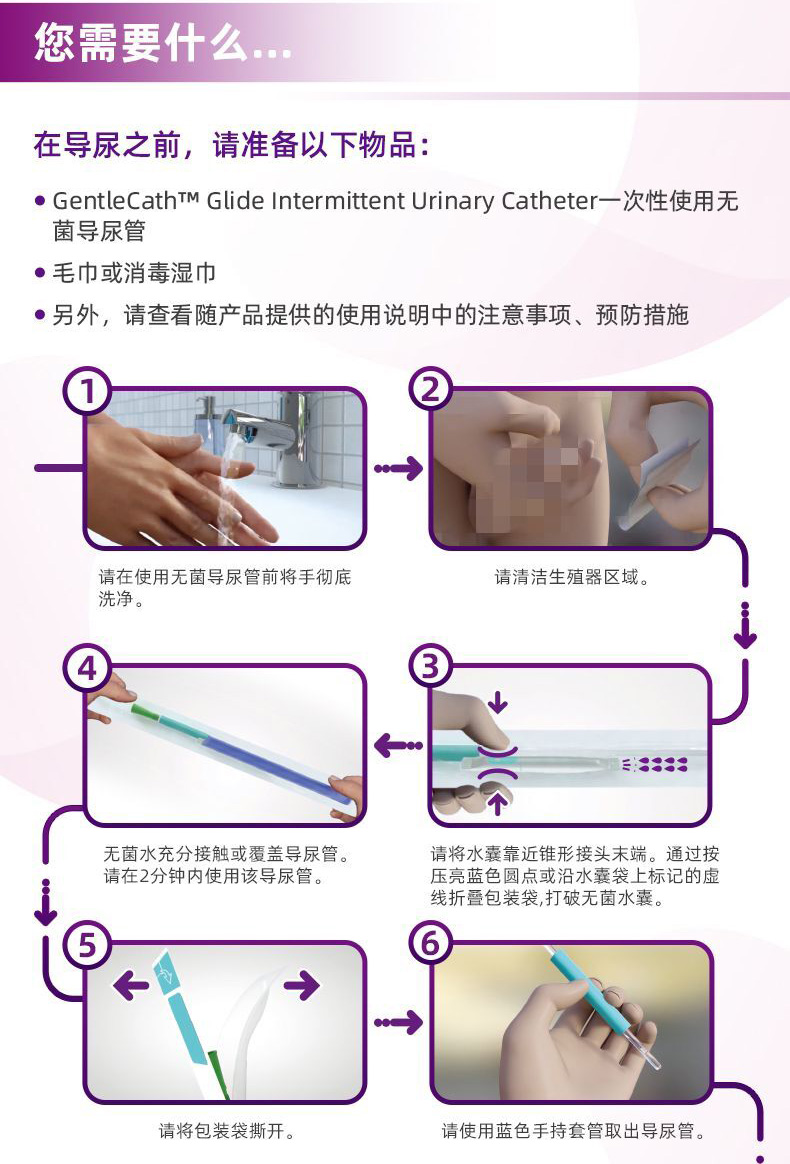 您需要什么...

在导尿之前，请准备以下物品：

• GentleCath™ Glide Intermittent Urinary Catheter一次性使用无菌导尿管

• 毛巾或消毒湿巾

• 另外，请查看随产品提供的使用说明中的注意事项、预防措施

1

请在使用无菌导尿管前将手彻底洗净。

2

请清洁生殖器区域。

3

请将水囊靠近锥形接头末端。通过按压亮蓝色圆点或沿水囊袋上标记的虚线折叠包装袋，打破无菌水囊。

4

无菌水充分接触或覆盖导尿管。请在2分钟内使用该导尿管。

5

请将包装袋撕开。

6

请使用蓝色手持套管取出导尿管。