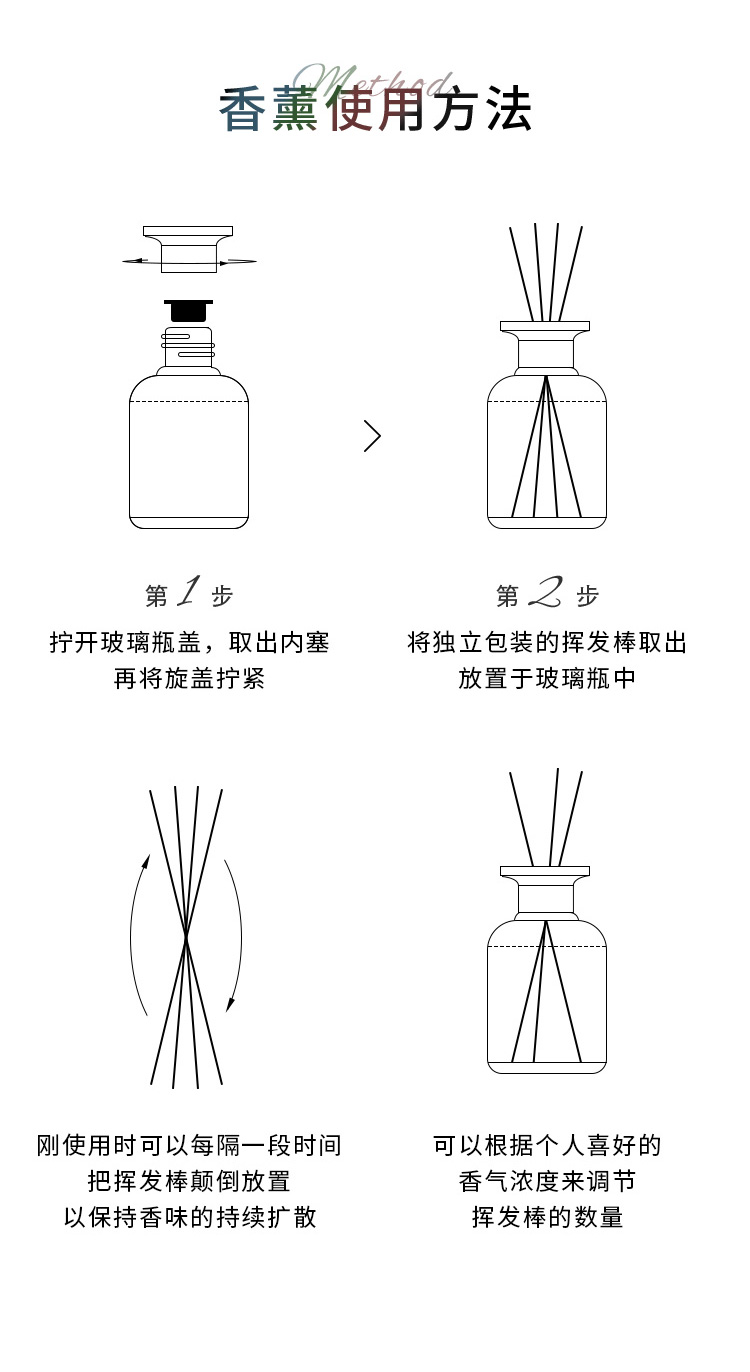 Method
香薰使用方法

第 1 步
拧开玻璃瓶盖，取出内塞
再将旋盖拧紧

第 2 步
将独立包装的挥发棒取出
放置于玻璃瓶中

刚使用时可以每隔一段时间
把挥发棒颠倒放置
以保持香味的持续扩散

可以根据个人喜好的
香气浓度来调节
挥发棒的数量