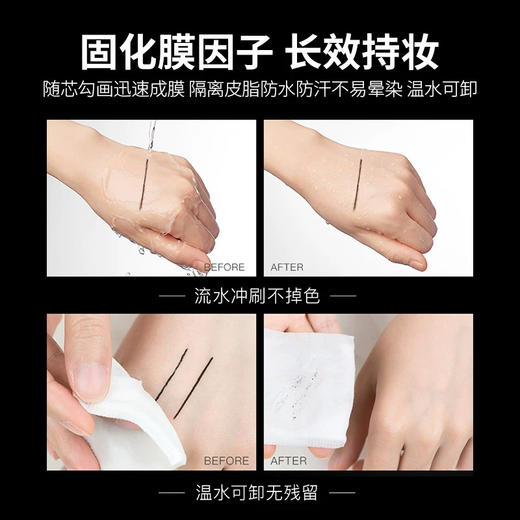 固化膜因子 长效持妆

随芯勾画迅速成膜 隔离皮脂防水防汗不易晕染 温水可卸

BEFORE

AFTER

— 流水冲刷不掉色 —

BEFORE

AFTER

— 温水可卸无残留 —