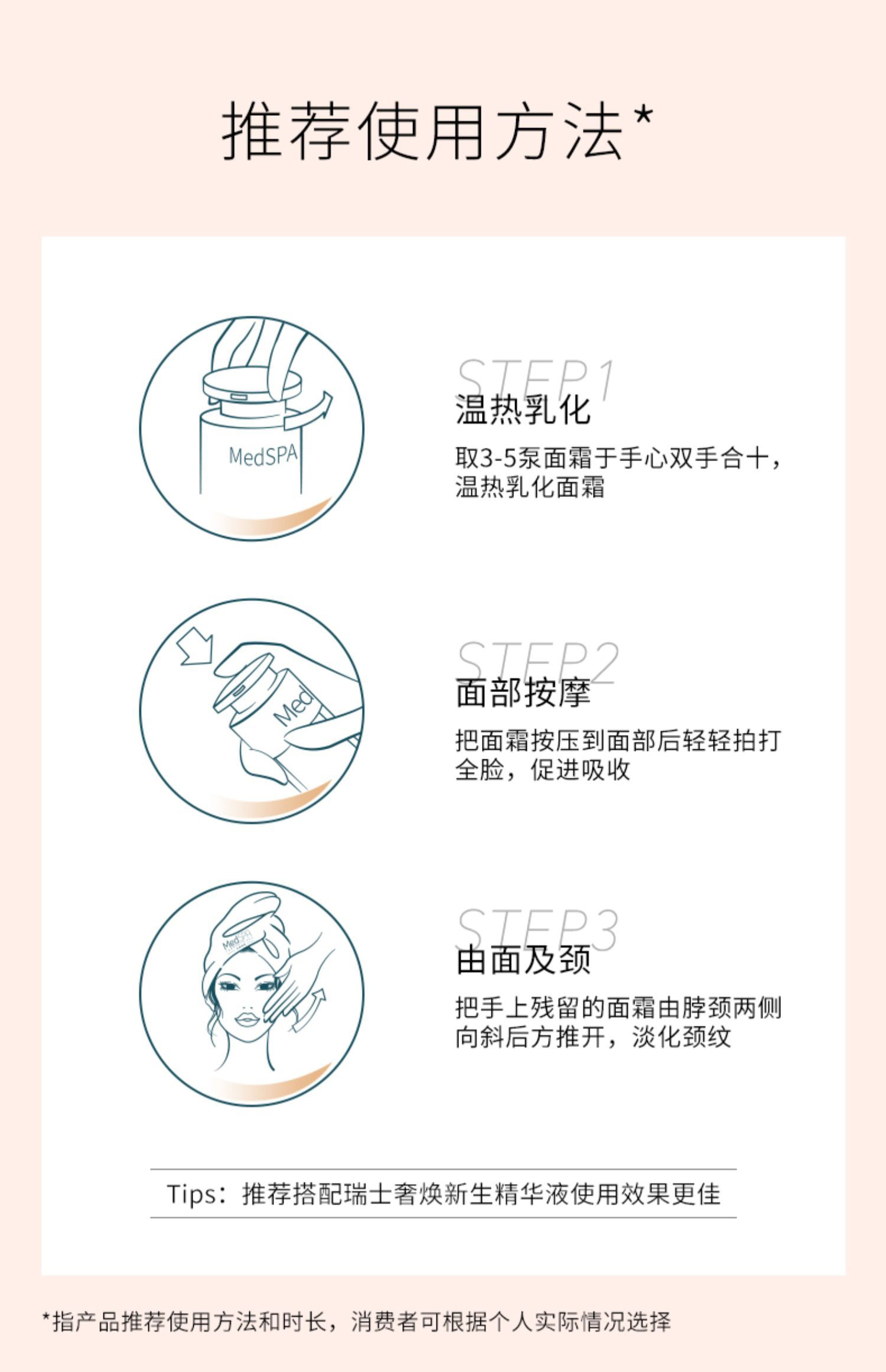 推荐使用方法*

MedSPA

STEP1
温热乳化
取3-5泵面霜于手心双手合十，温热乳化面霜

Med

STEP2
面部按摩
把面霜按压到面部后轻轻拍打全脸，促进吸收

MedSPA

STEP3
由面及颈
把手上残留的面霜由脖颈两侧向斜后方推开，淡化颈纹

Tips：推荐搭配瑞士奢焕新生精华液使用效果更佳

*指产品推荐使用方法和时长，消费者可根据个人实际情况选择