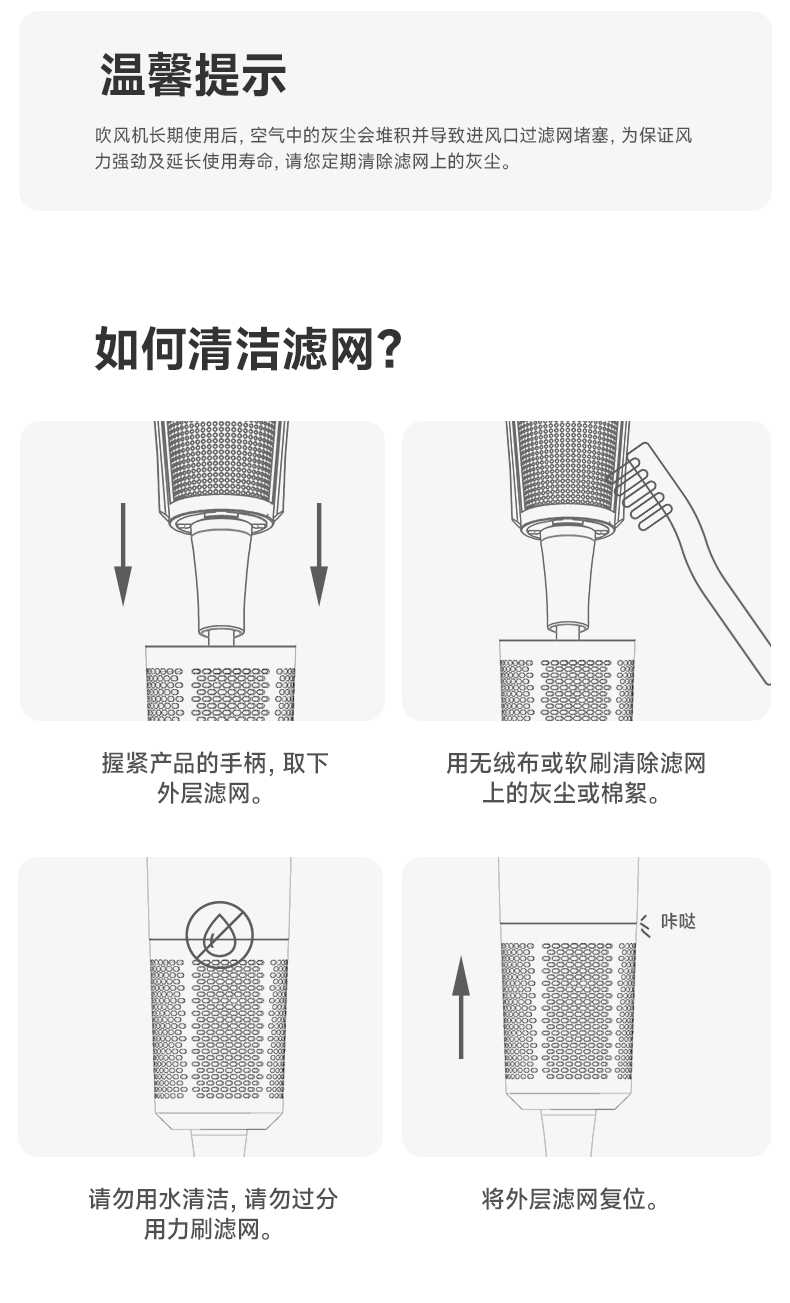 温馨提示

吹风机长期使用后, 空气中的灰尘会堆积并导致进风口过滤网堵塞, 为保证风力强劲及延长使用寿命, 请您定期清除滤网上的灰尘。

如何清洁滤网?

握紧产品的手柄, 取下外层滤网。

用无绒布或软刷清除滤网上的灰尘或棉絮。

请勿用水清洁, 请勿过分用力刷滤网。

咔哒

将外层滤网复位。