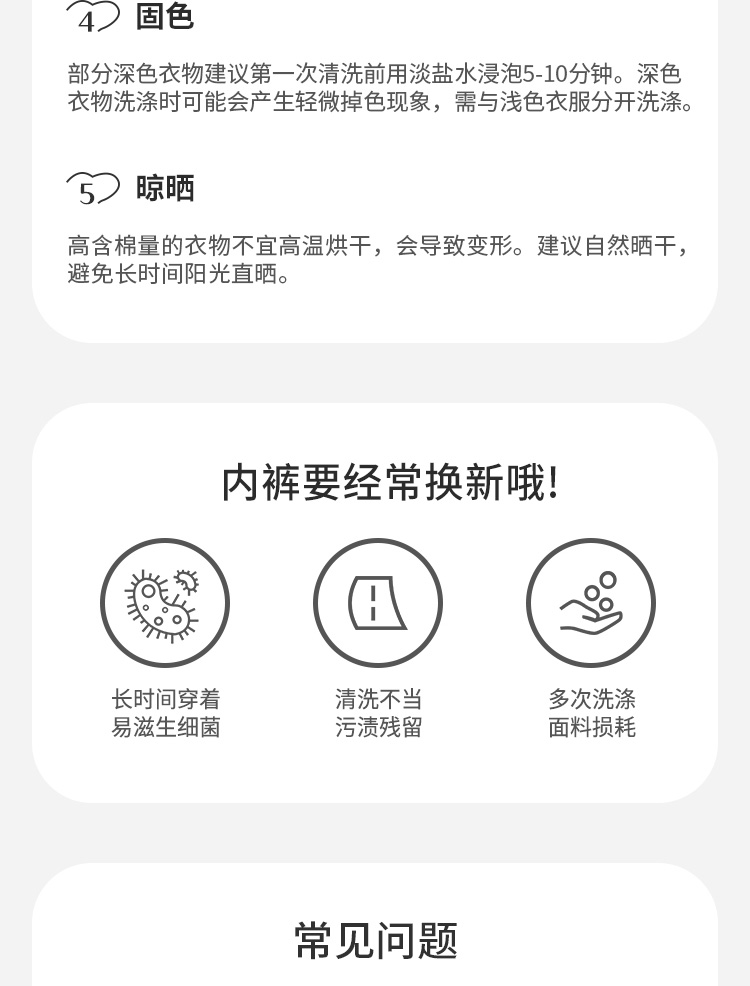 4 固色

部分深色衣物建议第一次清洗前用淡盐水浸泡5-10分钟。深色衣物洗涤时可能会产生轻微掉色现象，需与浅色衣服分开洗涤。

5 晾晒

高含棉量的衣物不宜高温烘干，会导致变形。建议自然晒干，避免长时间阳光直晒。

内裤要经常换新哦!

长时间穿着
易滋生细菌

清洗不当
污渍残留

多次洗涤
面料损耗

常见问题