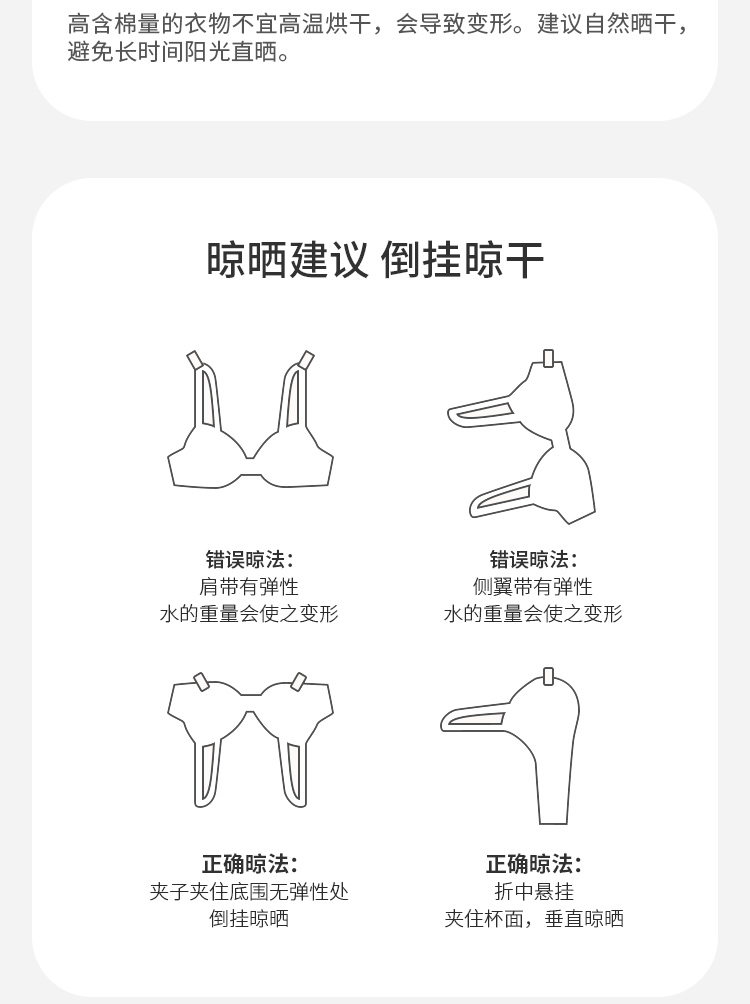 高含棉量的衣物不宜高温烘干，会导致变形。建议自然晒干，避免长时间阳光直晒。

晾晒建议 倒挂晾干

错误晾法：
肩带有弹性
水的重量会使之变形

错误晾法：
侧翼带有弹性
水的重量会使之变形

正确晾法：
夹子夹住底围无弹性处
倒挂晾晒

正确晾法：
折中悬挂
夹住杯面，垂直晾晒