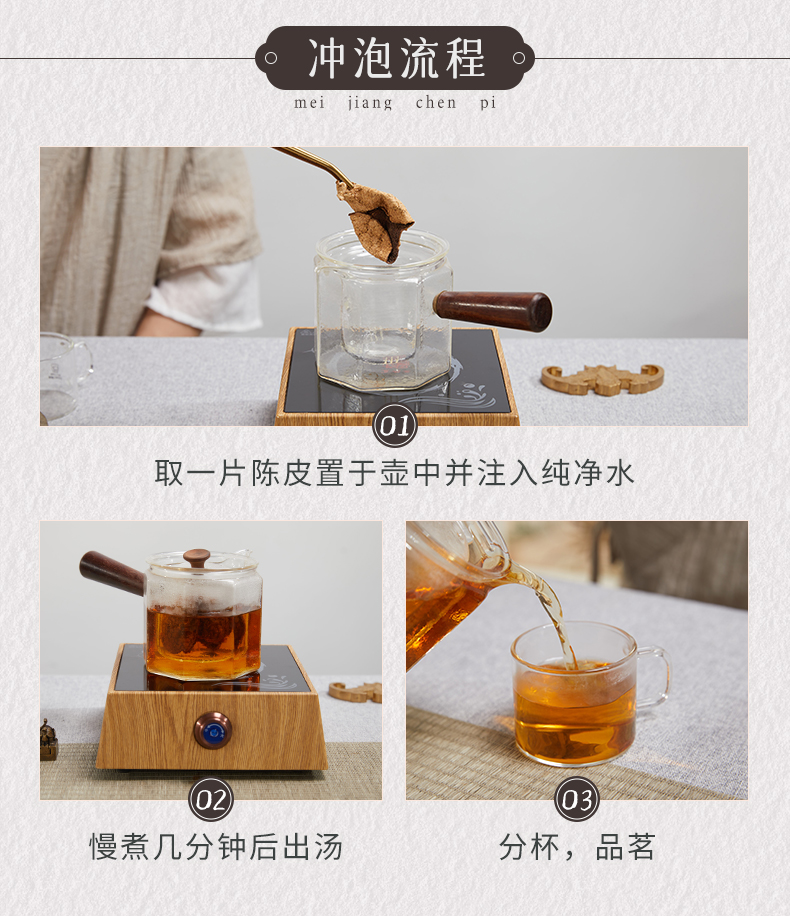 冲泡流程

mei jiang chen pi

01

取一片陈皮置于壶中并注入纯净水

02

慢煮几分钟后出汤

03

分杯，品茗