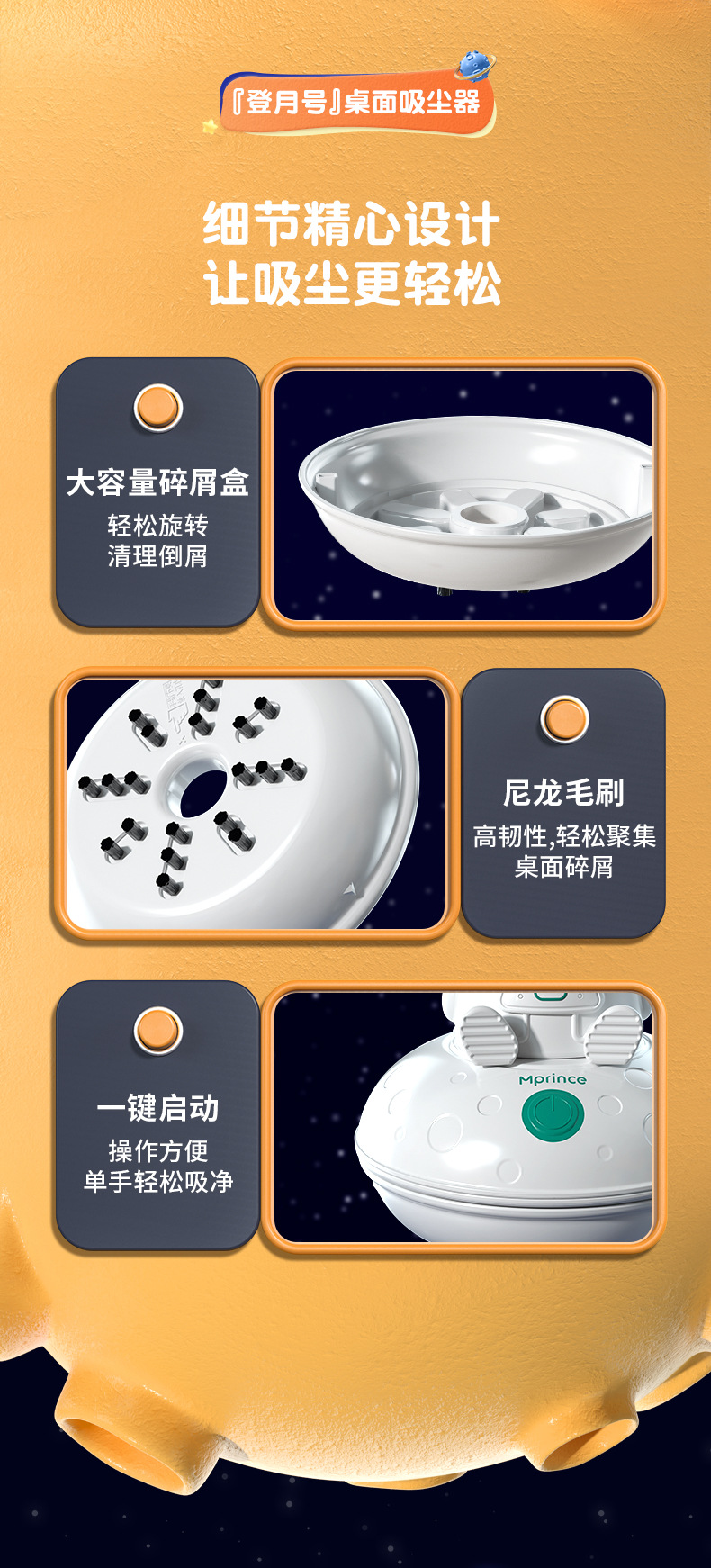 『登月号』桌面吸尘器

细节精心设计
让吸尘更轻松

大容量碎屑盒
轻松旋转
清理倒屑

尼龙毛刷
高韧性,轻松聚集
桌面碎屑

一键启动
操作方便
单手轻松吸净

Mprince