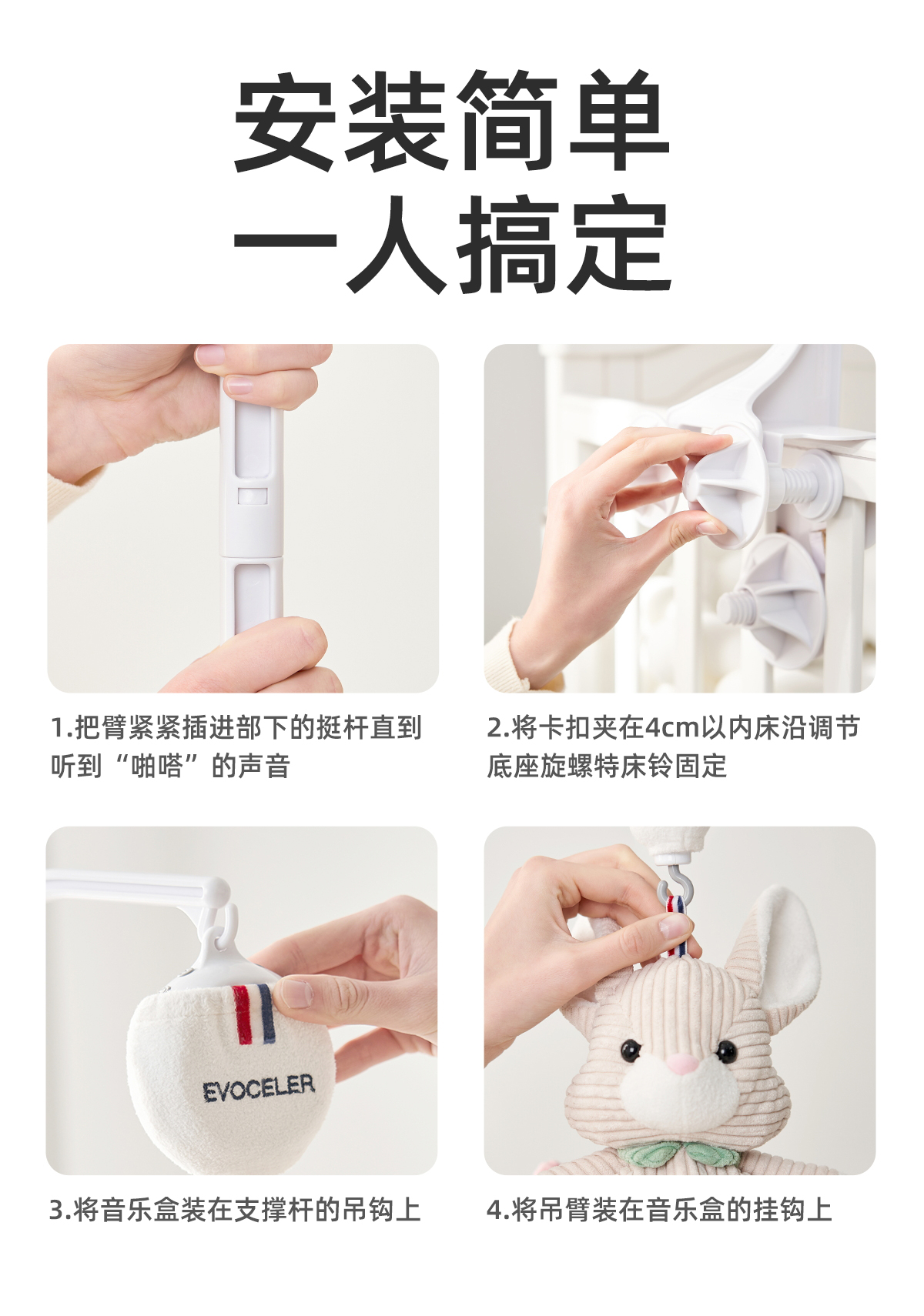 安装简单
一人搞定

1.把臂紧紧插进部下的挺杆直到听到“啪嗒”的声音

2.将卡扣夹在4cm以内床沿调节底座旋螺特床铃固定

EVOCELER

3.将音乐盒装在支撑杆的吊钩上

4.将吊臂装在音乐盒的挂钩上