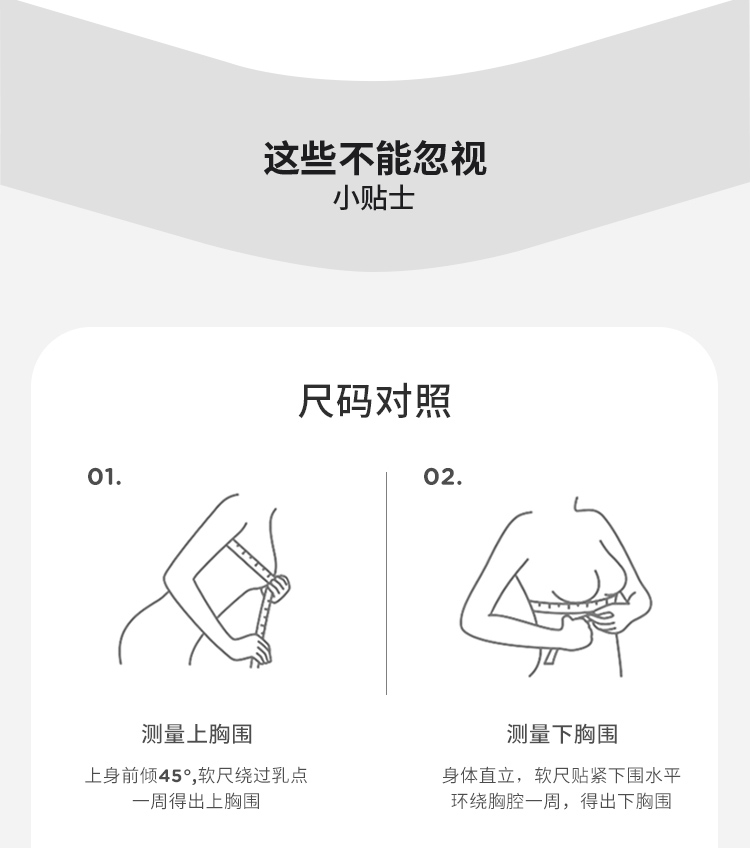 这些不能忽视
小贴士

尺码对照

01.

测量上胸围

上身前倾45°,软尺绕过乳点一周得出上胸围

02.

测量下胸围

身体直立，软尺贴紧下围水平环绕胸腔一周，得出下胸围