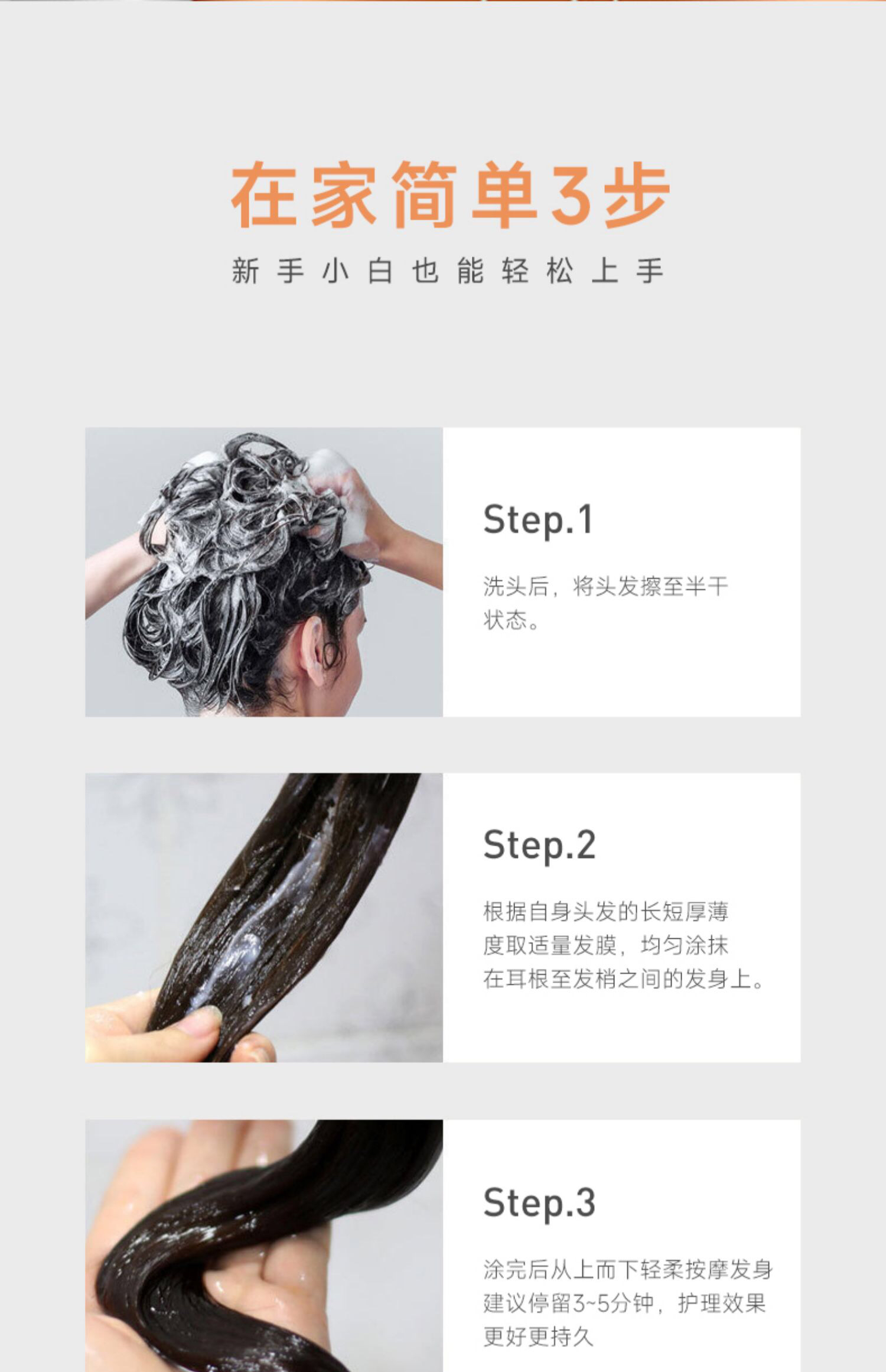 在家简单3步

新手小白也能轻松上手

Step.1

洗头后，将头发擦至半干状态。

Step.2

根据自身头发的长短厚薄度取适量发膜，均匀涂抹在耳根至发梢之间的发身上。

Step.3

涂完后从上而下轻柔按摩发身建议停留3~5分钟，护理效果更好更持久