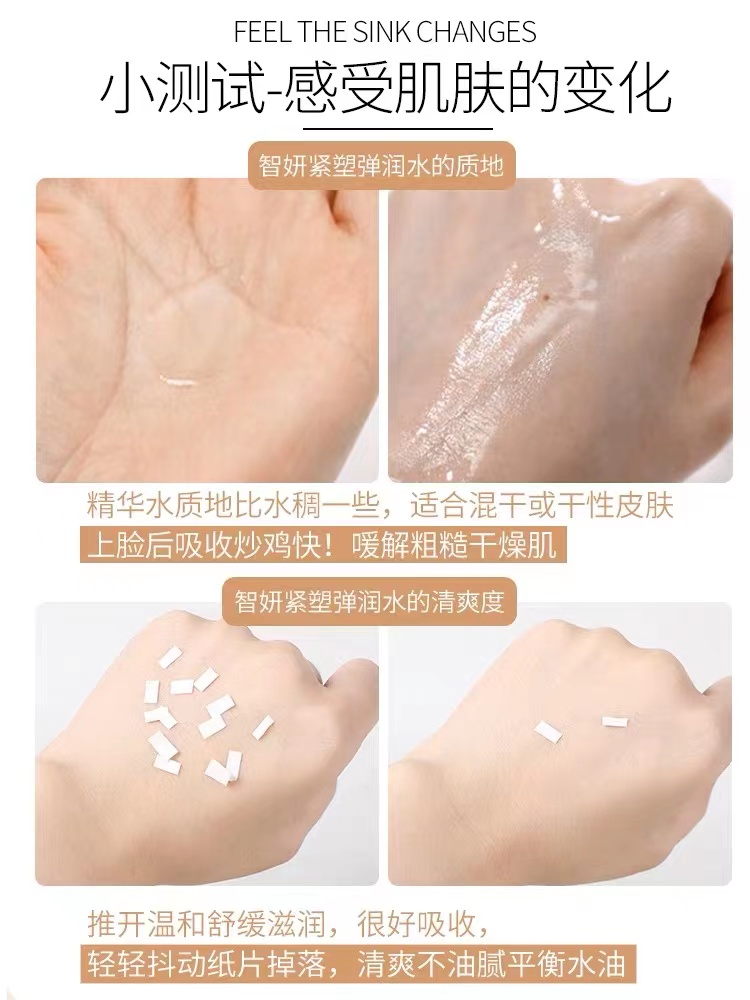 FEEL THE SINK CHANGES

小测试-感受肌肤的变化

智妍紧塑弹润水的质地

精华水质地比水稠一些，适合混干或干性皮肤
上脸后吸收炒鸡快！嗳解粗糙干燥肌

智妍紧塑弹润水的清爽度

推开温和舒缓滋润，很好吸收，
轻轻抖动纸片掉落，清爽不油腻平衡水油