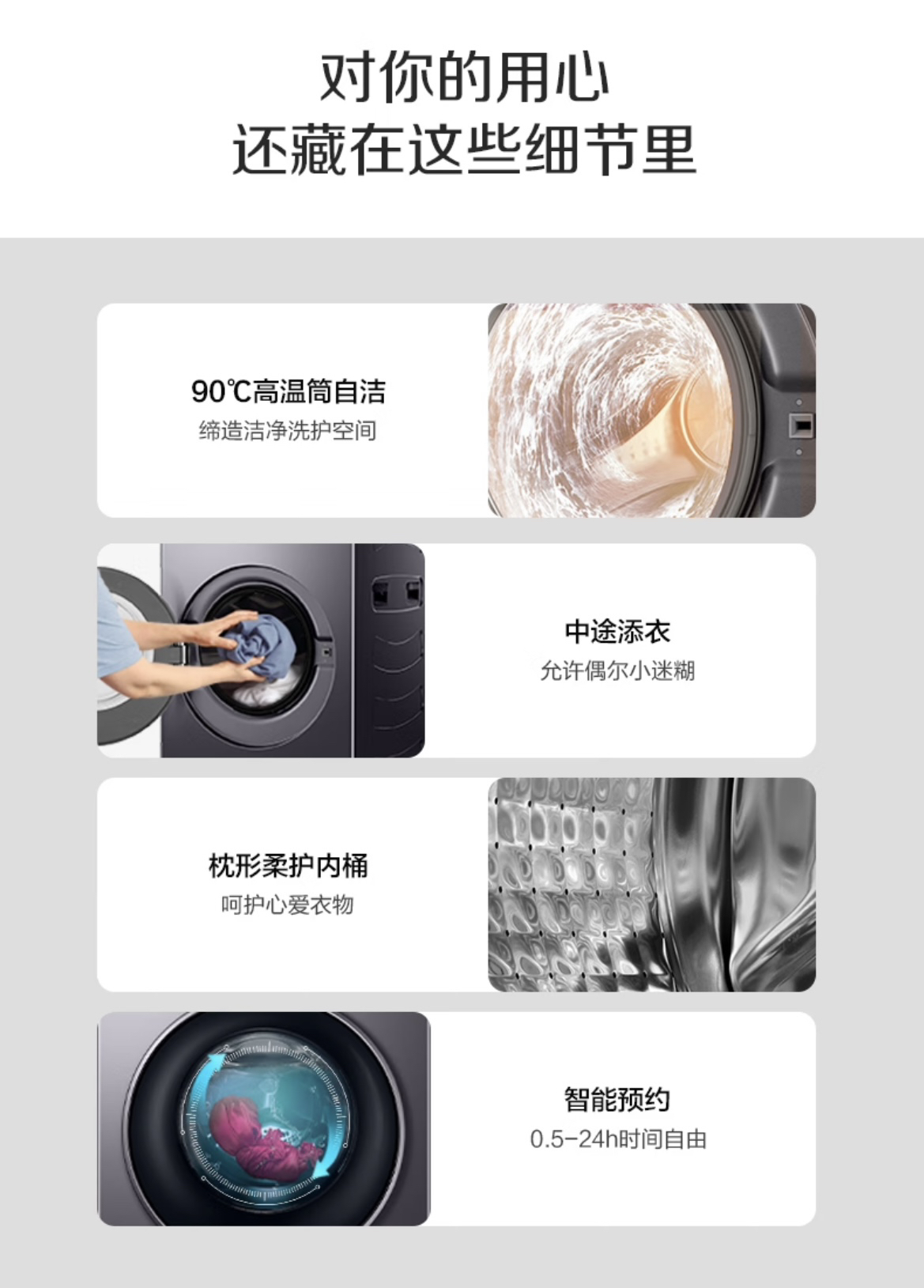 对你的用心
还藏在这些细节里

90℃高温筒自洁
缔造洁净洗护空间

中途添衣
允许偶尔小迷糊

枕形柔护内桶
呵护心爱衣物

智能预约
0.5-24h时间自由