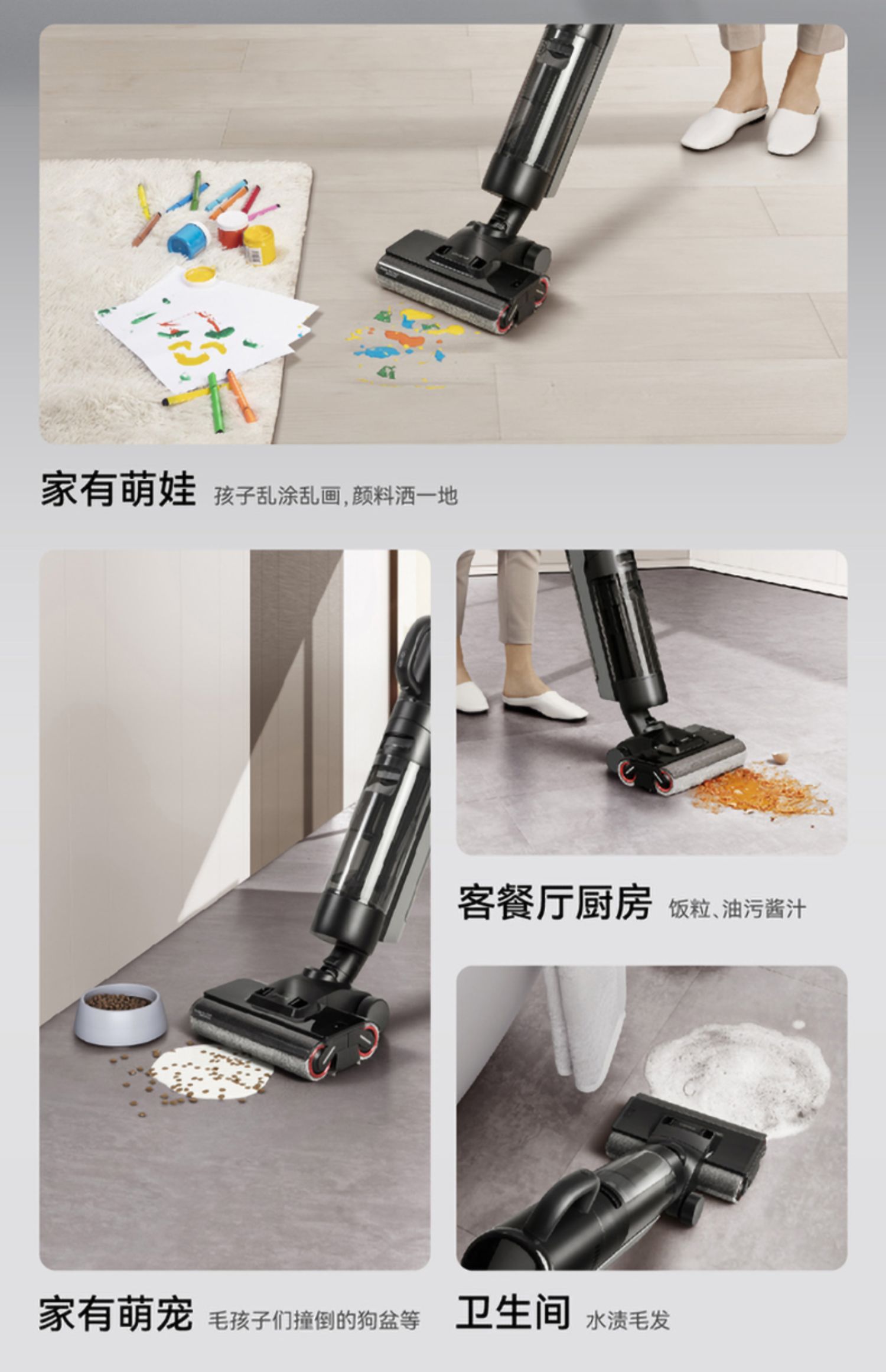 家有萌娃 孩子乱涂乱画，颜料洒一地

客餐厅厨房 饭粒、油污酱汁

家有萌宠 毛孩子们撞倒的狗盆等

卫生间 水渍毛发