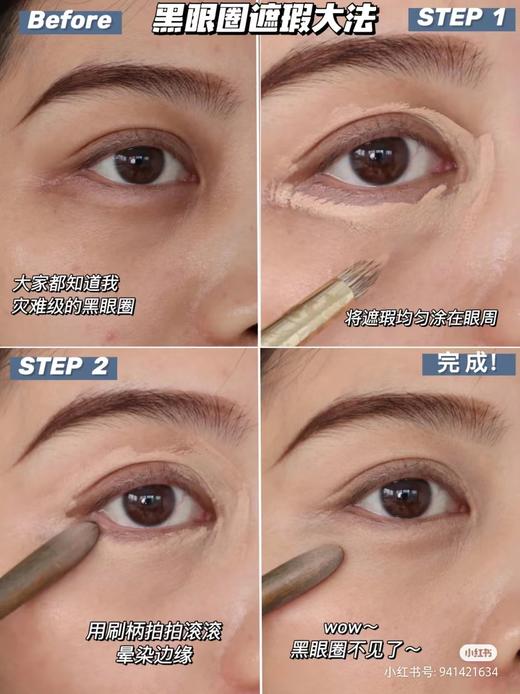 Before

黑眼圈遮瑕大法

STEP 1

大家都知道我
灾难级的黑眼圈

将遮瑕均匀涂在眼周

STEP 2

完成!

用刷柄拍拍滚滚
晕染边缘

wow~
黑眼圈不见了~

小红书
小红书号: 941421634