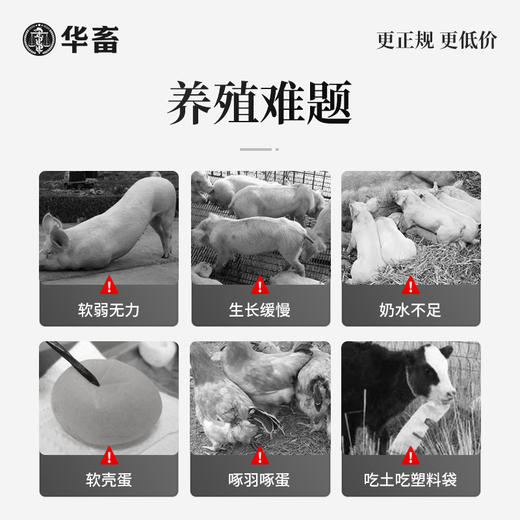 华畜

更正规 更低价

养殖难题

软弱无力

生长缓慢

奶水不足

软壳蛋

啄羽啄蛋

吃土吃塑料袋