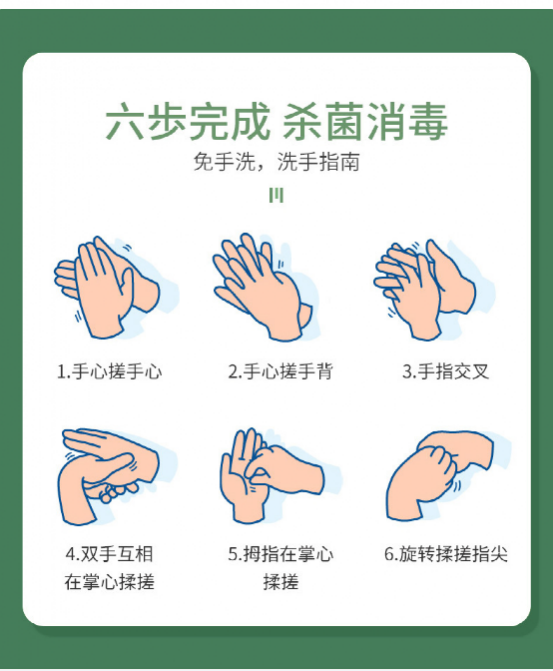 六步完成 杀菌消毒

免手洗，洗手指南

1.手心搓手心

2.手心搓手背

3.手指交叉

4.双手互相在掌心揉搓

5.拇指在掌心揉搓

6.旋转揉搓指尖