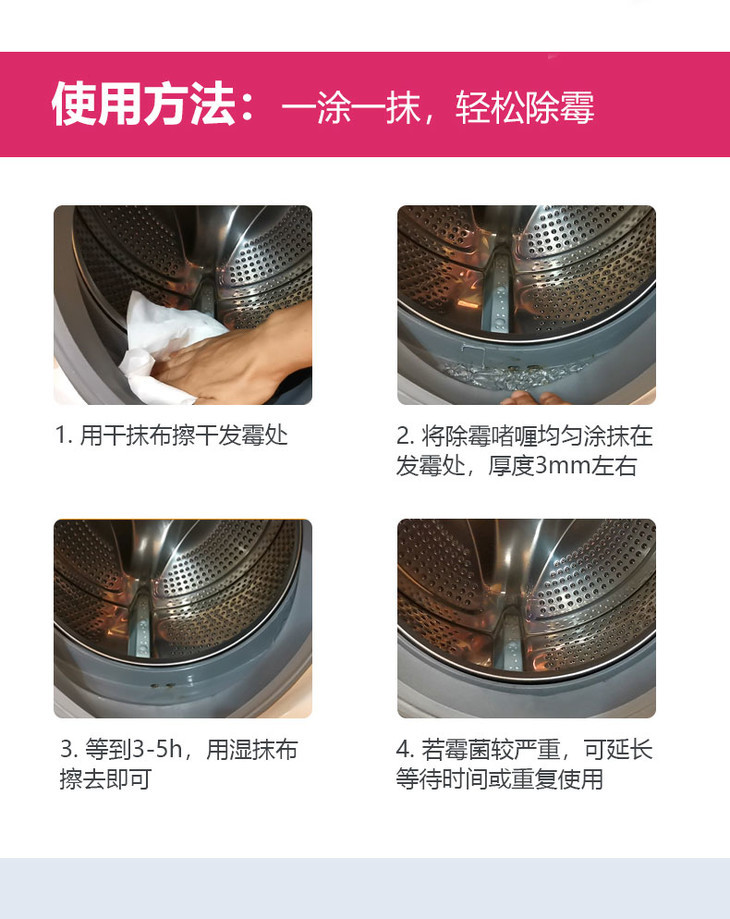 使用方法：一涂一抹，轻松除霉

1. 用干抹布擦干发霉处

2. 将除霉啫喱均匀涂抹在发霉处，厚度3mm左右

3. 等到3-5h，用湿抹布擦去即可

4. 若霉菌较严重，可延长等待时间或重复使用