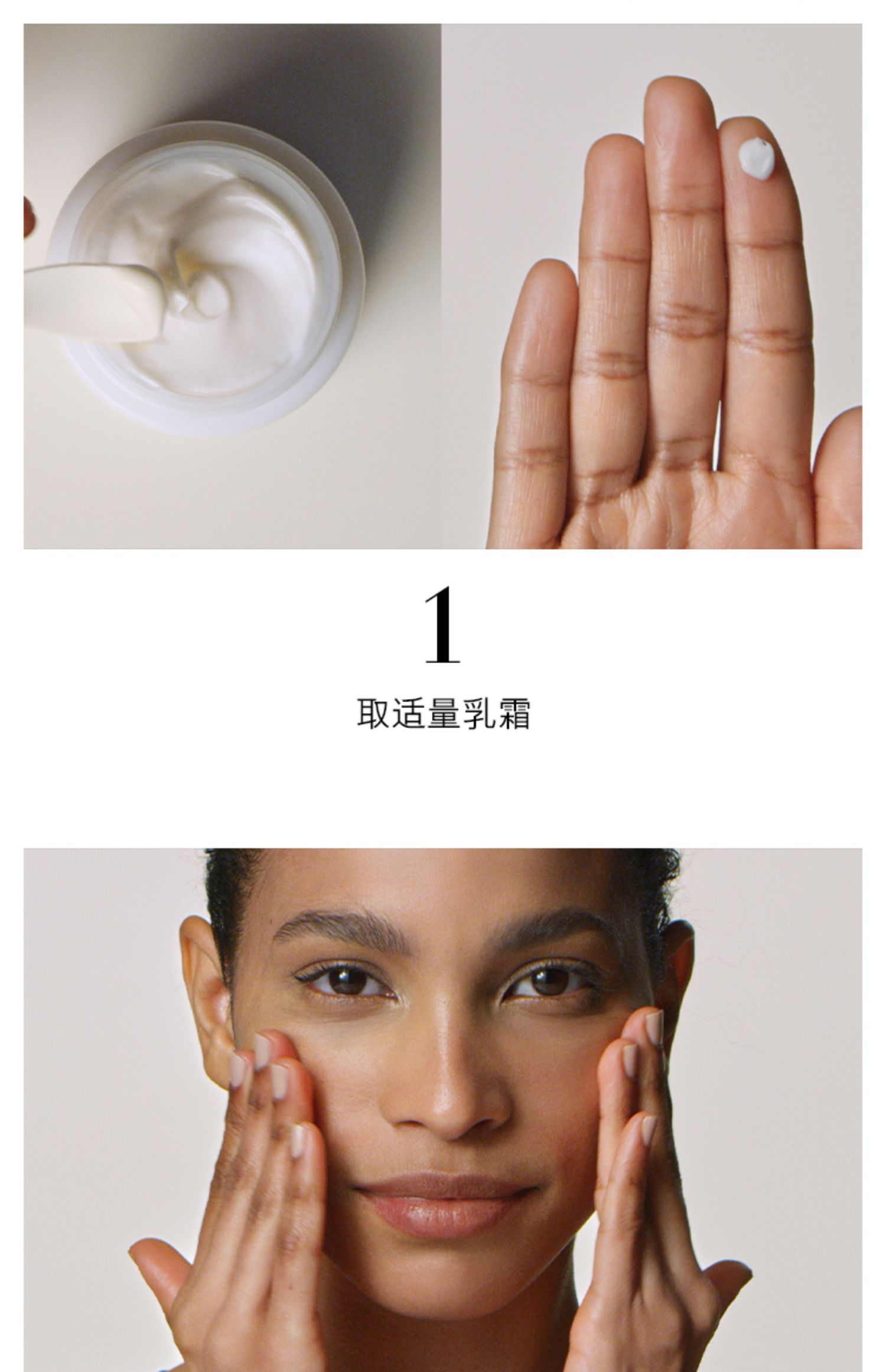 1

取适量乳霜