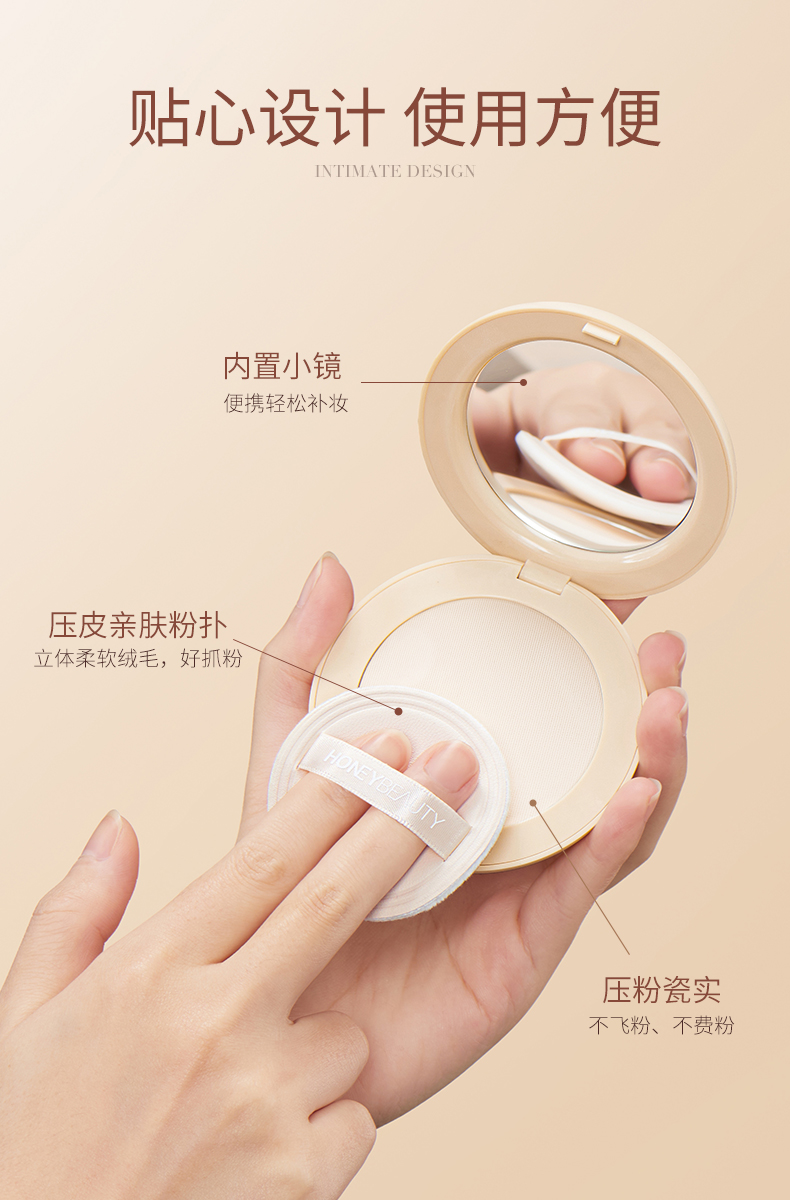 贴心设计 使用方便

INTIMATE DESIGN

内置小镜

便携轻松补妆

压皮亲肤粉扑

立体柔软绒毛，好抓粉

HONEYBEAUTY

压粉瓷实

不飞粉、不费粉