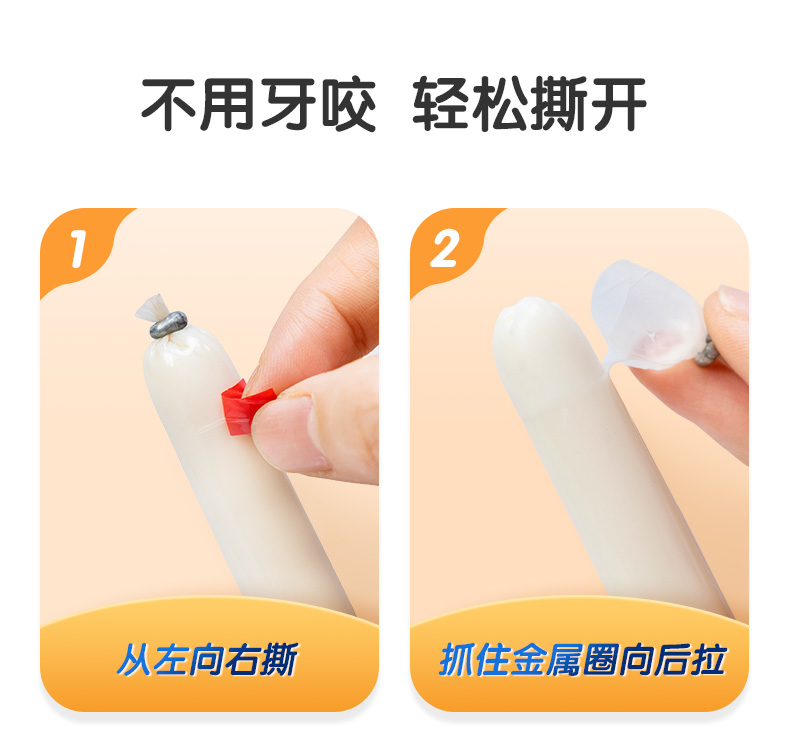 不用牙咬 轻松撕开

1

从左向右撕

2

抓住金属圈向后拉