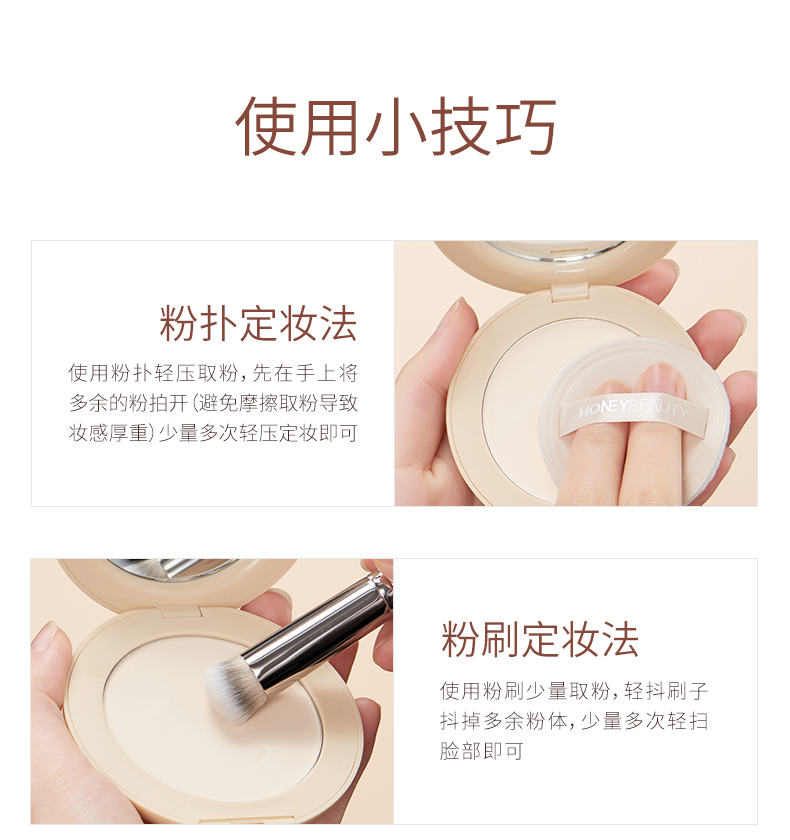 使用小技巧

粉扑定妆法

使用粉扑轻压取粉，先在手上将多余的粉拍开（避免摩擦取粉导致妆感厚重）少量多次轻压定妆即可

HONEYBEAUTY

粉刷定妆法

使用粉刷少量取粉，轻抖刷子抖掉多余粉体，少量多次轻扫脸部即可