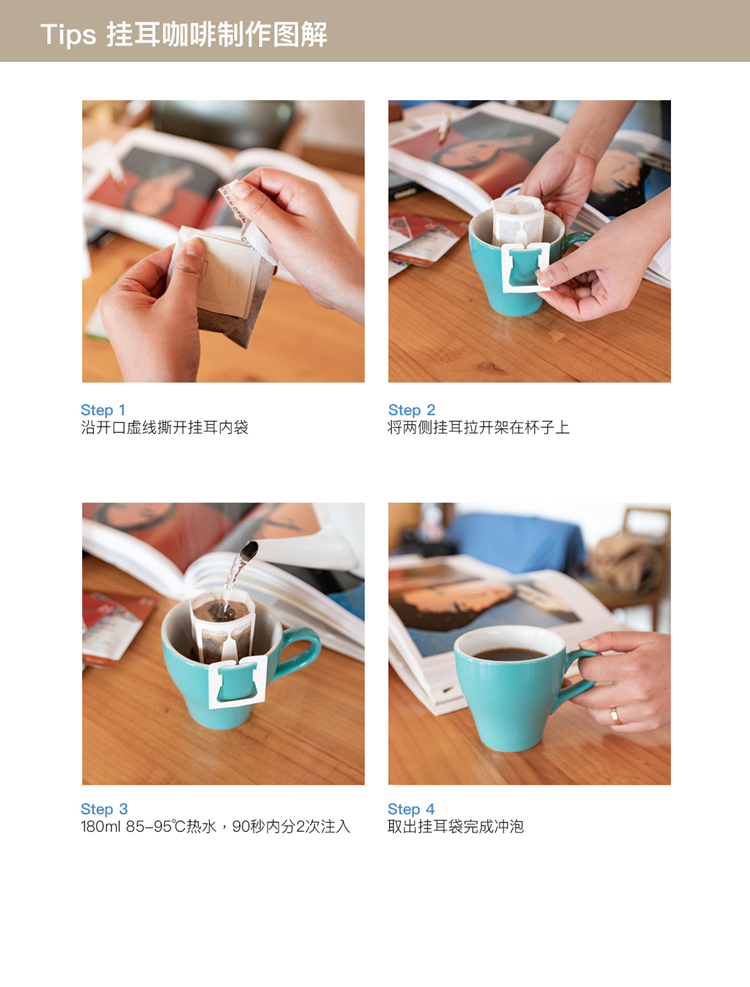 Tips 挂耳咖啡制作图解

Step 1
沿开口虚线撕开挂耳内袋

Step 2
将两侧挂耳拉开架在杯子上

Step 3
180ml 85-95℃热水，90秒内分2次注入

Step 4
取出挂耳袋完成冲泡