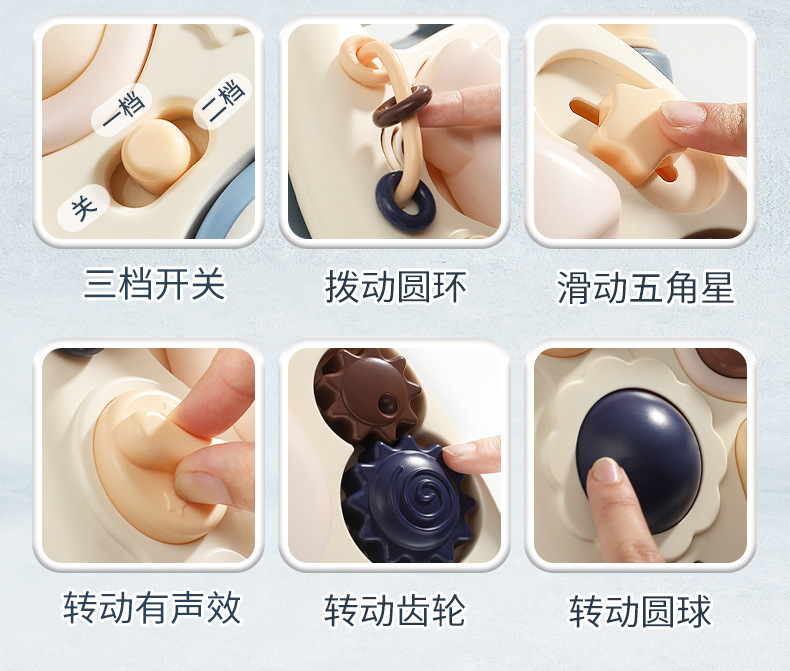 一档
二档
关
三档开关

拨动圆环

滑动五角星

转动有声效

转动齿轮

转动圆球