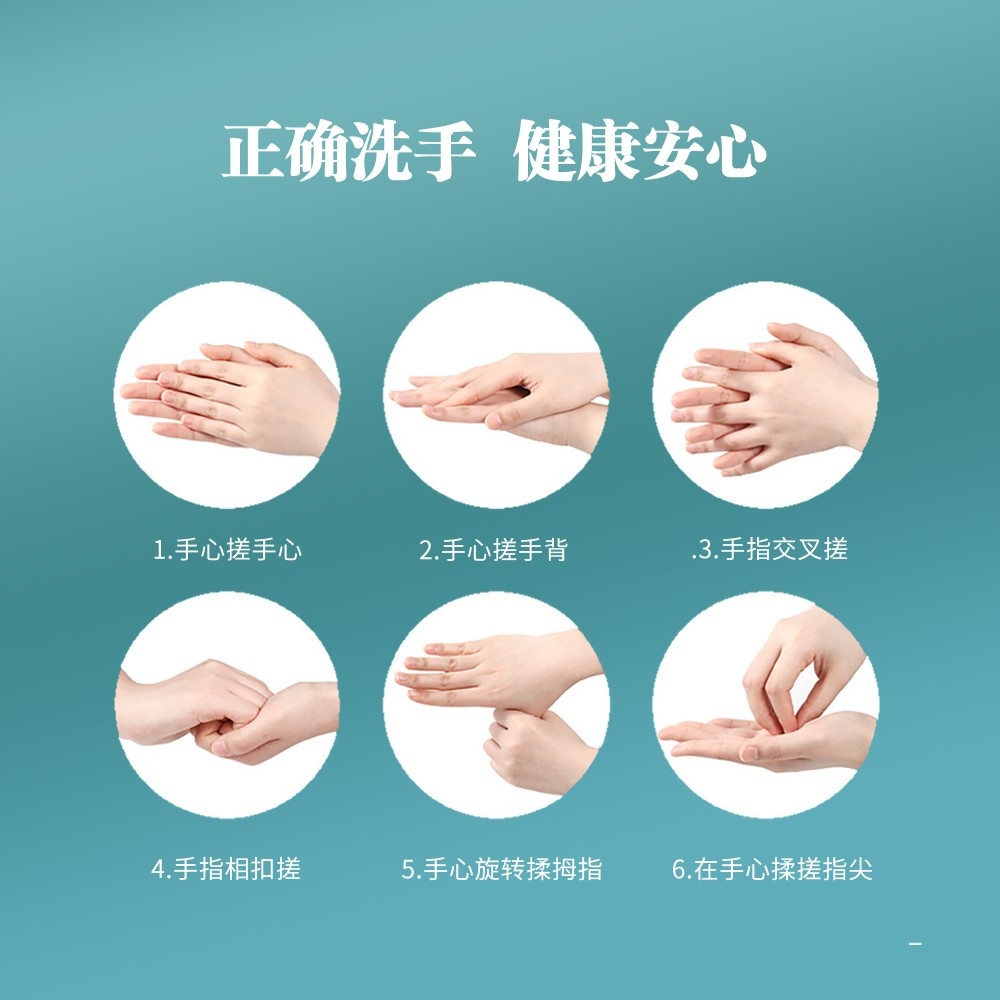 正确洗手 健康安心

1.手心搓手心

2.手心搓手背

.3.手指交叉搓

4.手指相扣搓

5.手心旋转揉拇指

6.在手心揉搓指尖