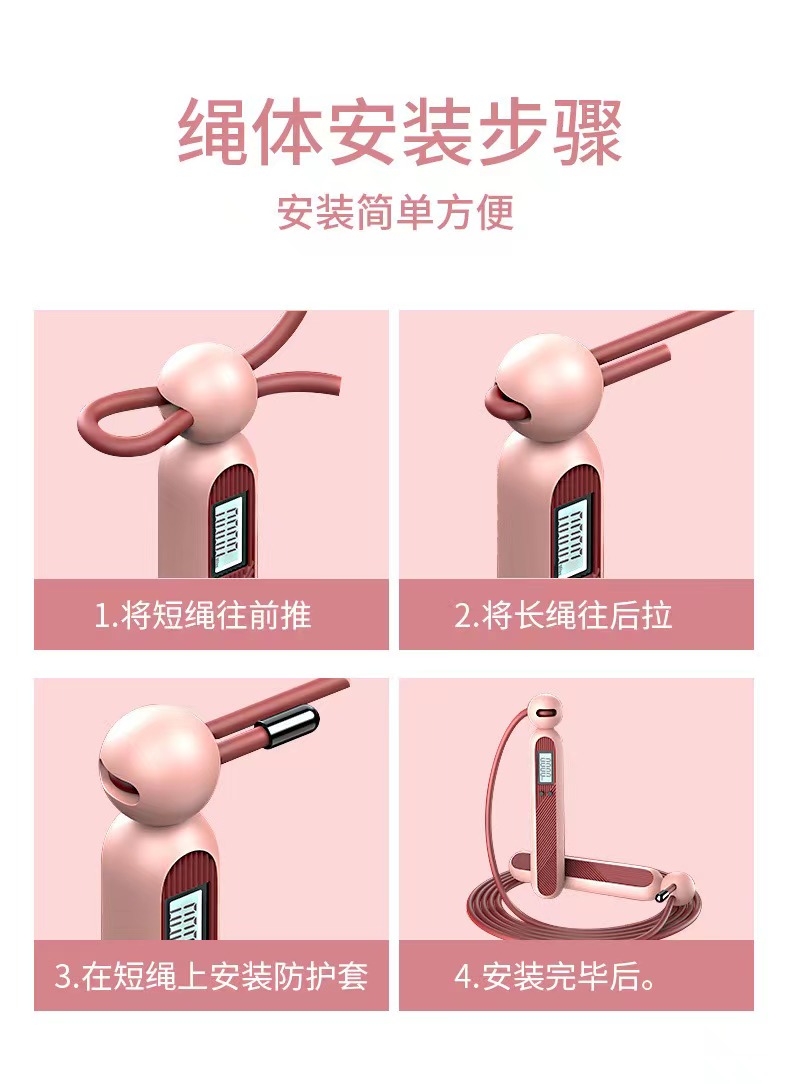 绳体安装步骤

安装简单方便

1.将短绳往前推

2.将长绳往后拉

3.在短绳上安装防护套

4.安装完毕后。