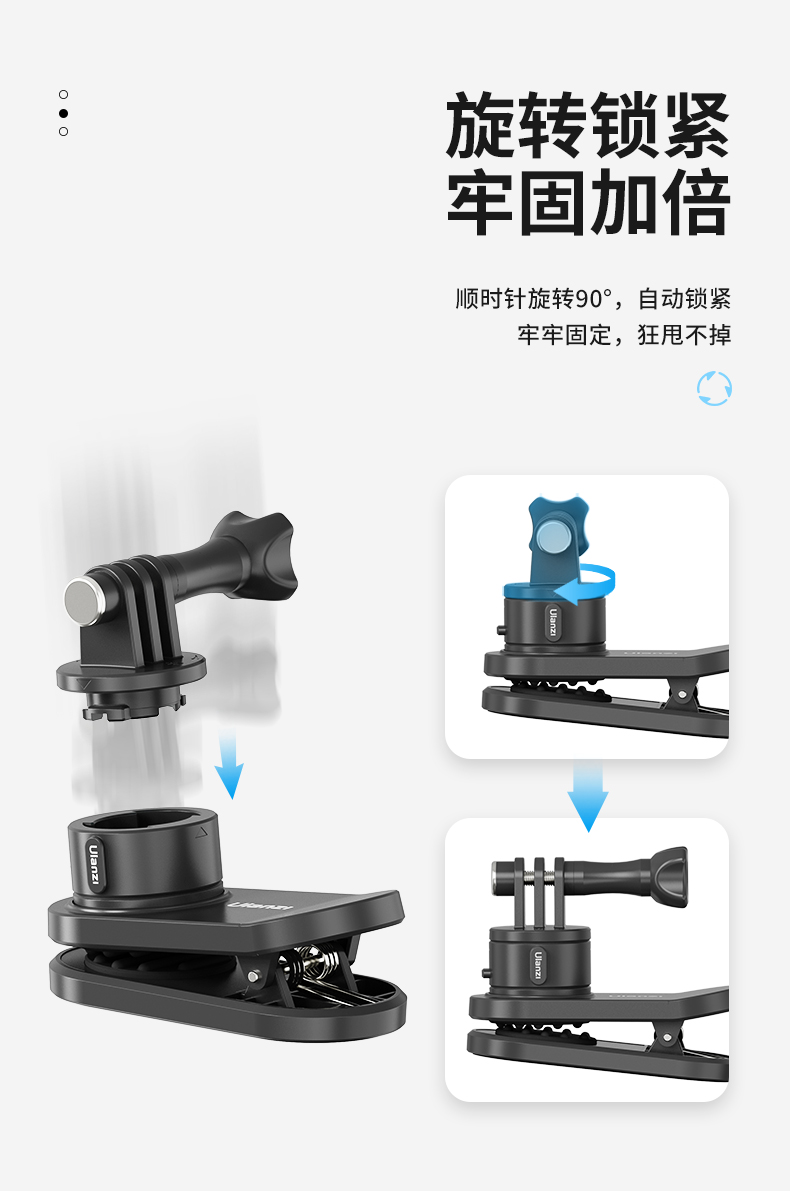 旋转锁紧
牢固加倍

顺时针旋转90°，自动锁紧
牢牢固定，狂甩不掉

Ulanzi

Ulanzi

Ulanzi

Ulanzi