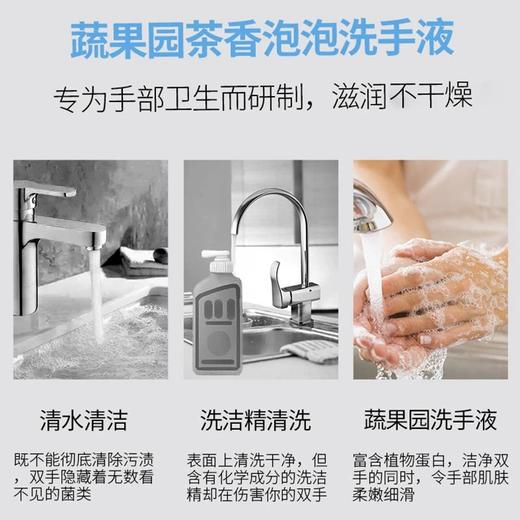 蔬果园茶香泡泡洗手液

专为手部卫生而研制，滋润不干燥

清水清洁

既不能彻底清除污渍，双手隐藏着无数看不见的菌类

洗洁精清洗

表面上清洗干净，但含有化学成分的洗洁精却在伤害你的双手

蔬果园洗手液

富含植物蛋白，洁净双手的同时，令手部肌肤柔嫩细滑