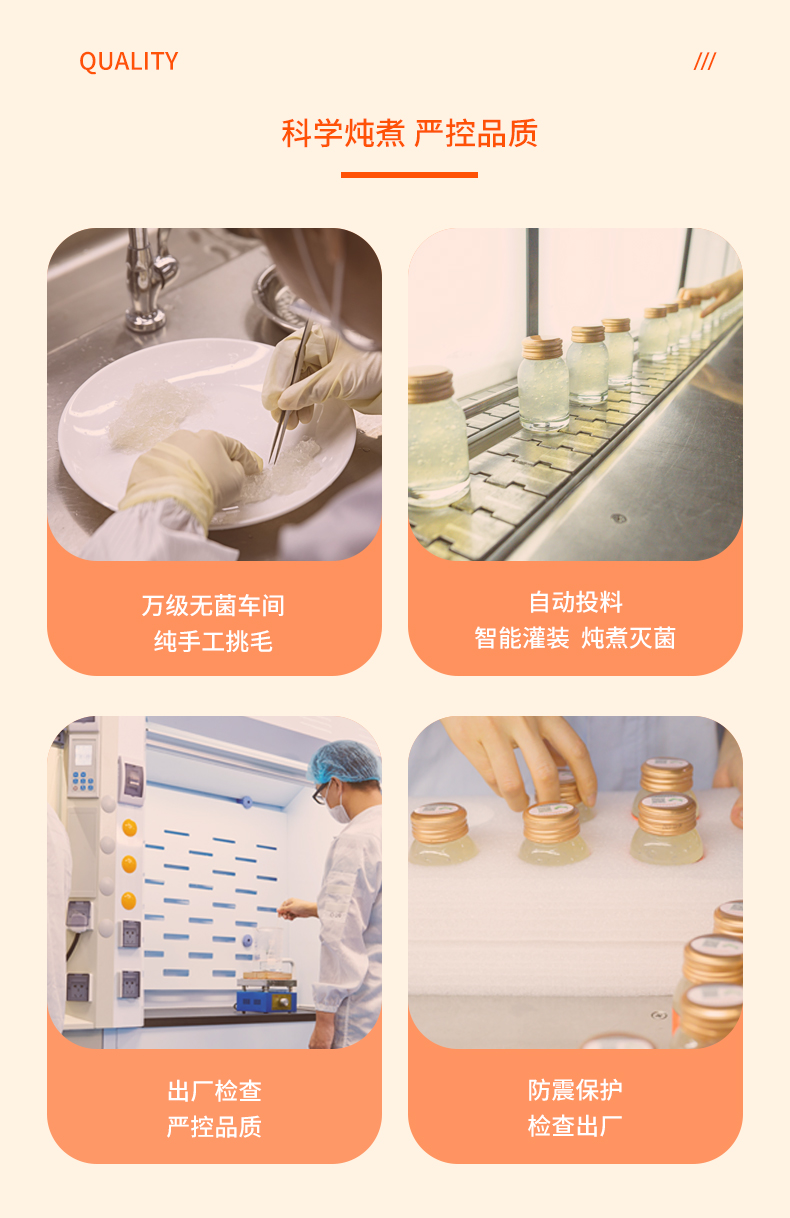 QUALITY ///

科学炖煮 严控品质

万级无菌车间
纯手工挑毛

自动投料
智能灌装 炖煮灭菌

出厂检查
严控品质

防震保护
检查出厂