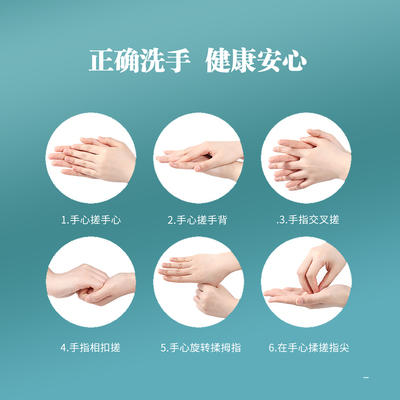 正确洗手 健康安心

1.手心搓手心

2.手心搓手背

.3.手指交叉搓

4.手指相扣搓

5.手心旋转揉拇指

6.在手心揉搓指尖