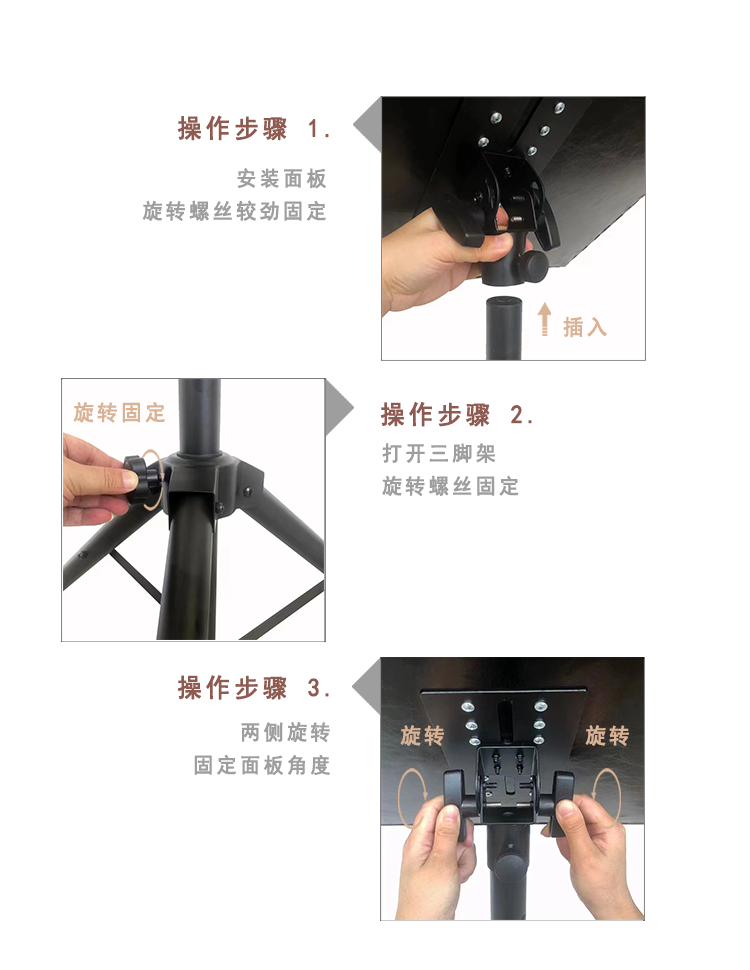 操作步骤 1.

安装面板
旋转螺丝较劲固定

插入

旋转固定

操作步骤 2.

打开三脚架
旋转螺丝固定

操作步骤 3.

两侧旋转
固定面板角度

旋转

旋转