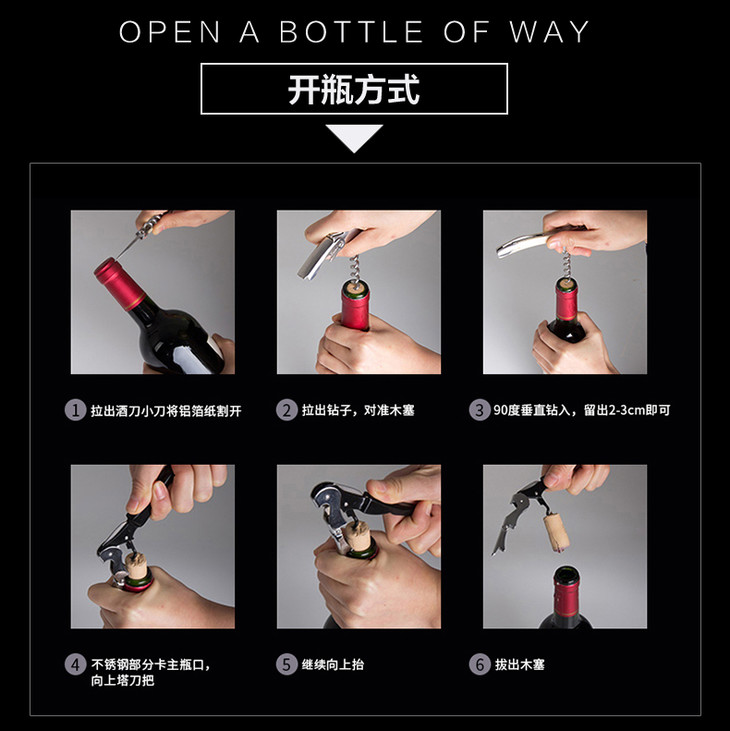 OPEN A BOTTLE OF WAY

开瓶方式

1 拉出酒刀小刀将铝箔纸割开

2 拉出钻子，对准木塞

3 90度垂直钻入，留出2-3cm即可

4 不锈钢部分卡主瓶口，向上塔刀把

5 继续向上抬

6 拔出木塞