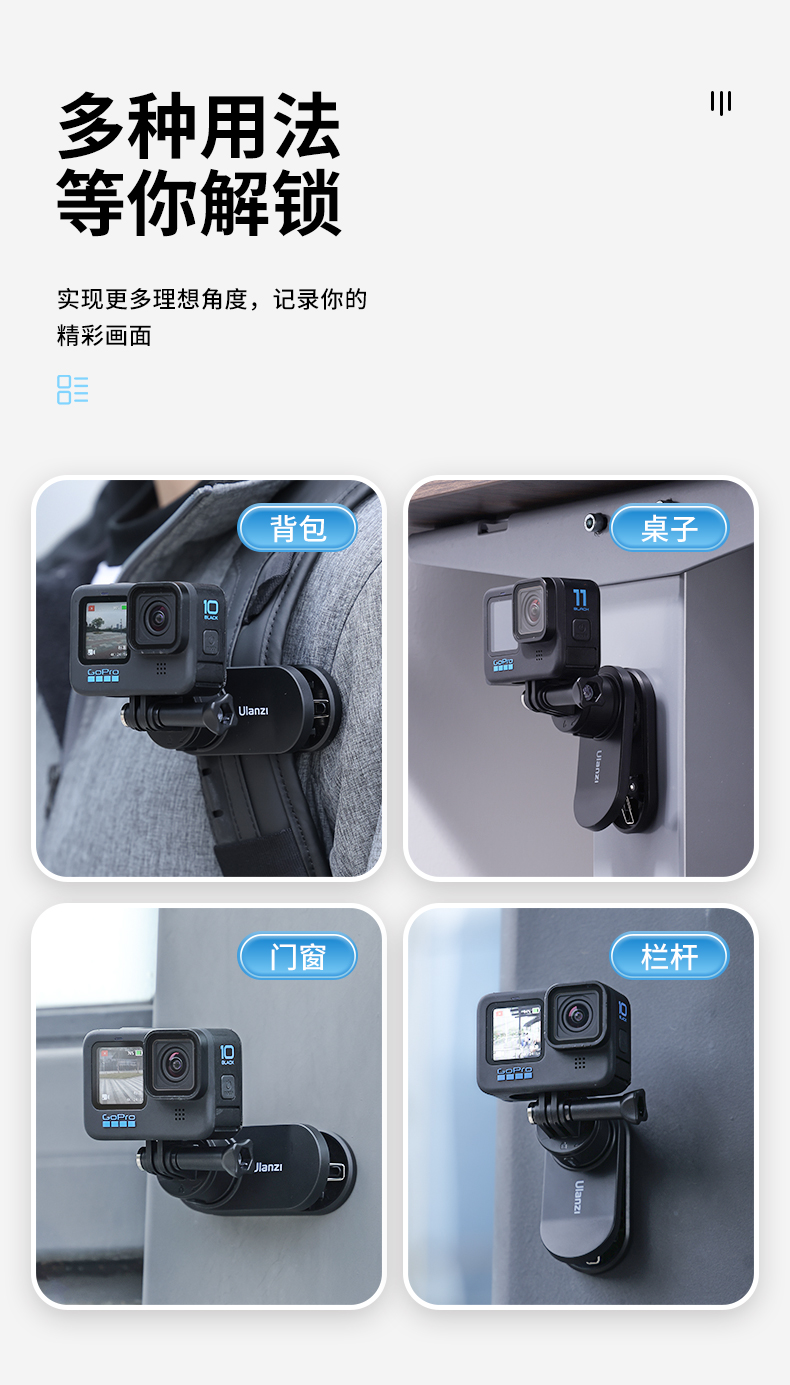 多种用法
等你解锁

实现更多理想角度，记录你的精彩画面

背包

10 BLACK

GoPro

Ulanzi

桌子

11 BLACK

GoPro

Ulanzi

门窗

10 BLACK

GoPro

Ulanzi

栏杆

10

GoPro

Ulanzi