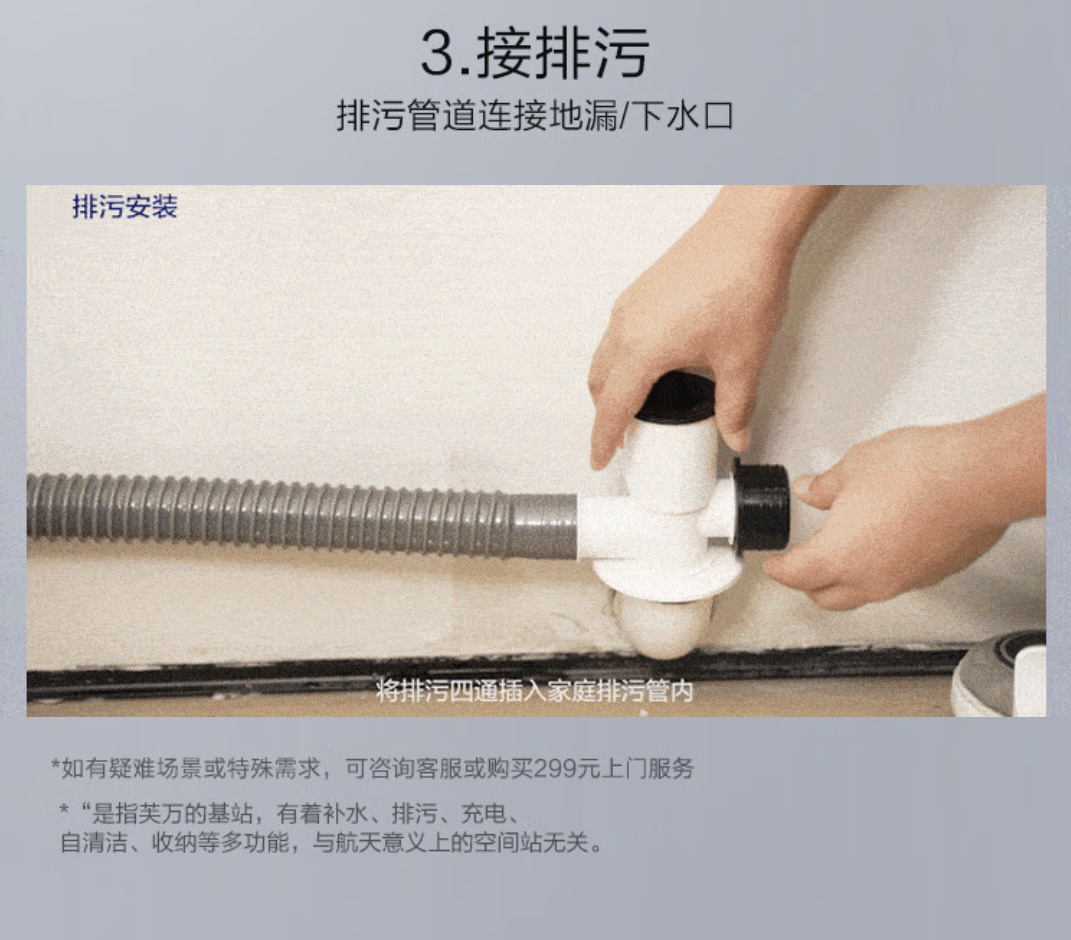 3.接排污

排污管道连接地漏/下水口

排污安装

将排污四通插入家庭排污管内

*如有疑难场景或特殊需求，可咨询客服或购买299元上门服务

*“是指芙万的基站，有着补水、排污、充电、自清洁、收纳等多功能，与航天意义上的空间站无关。