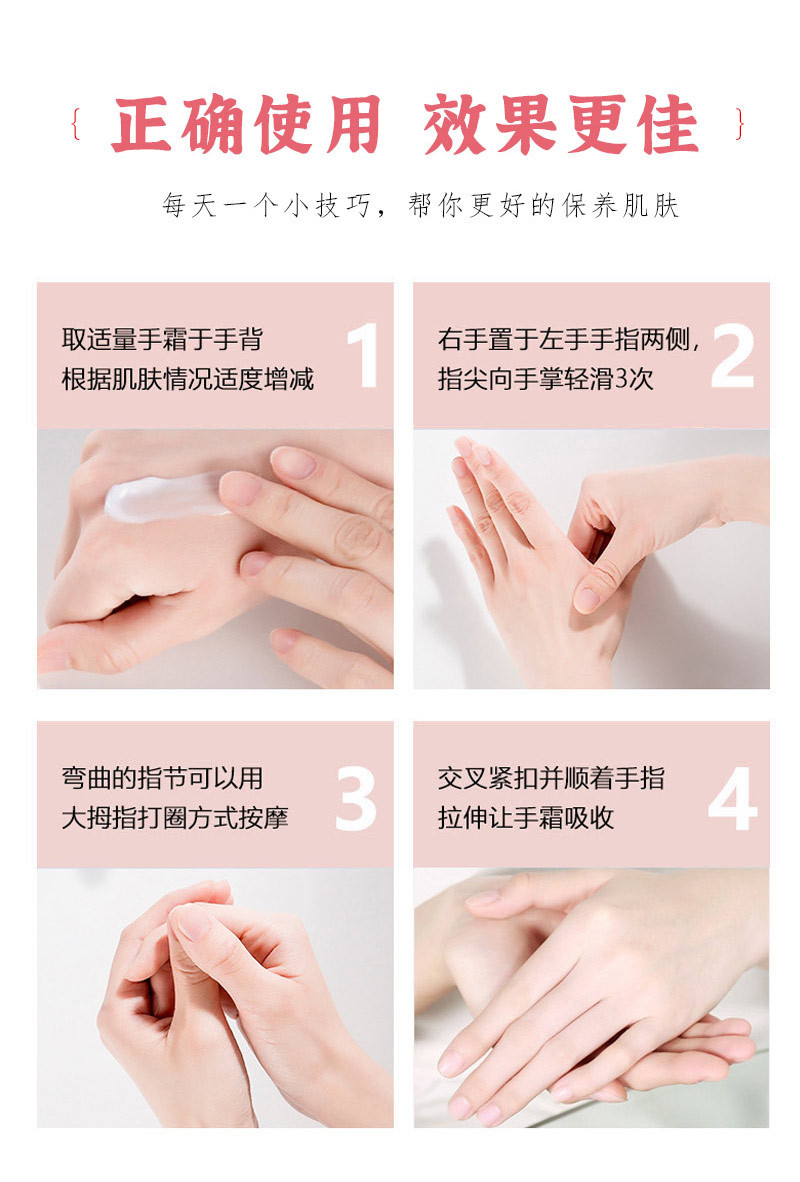 { 正确使用 效果更佳 }

每天一个小技巧，帮你更好的保养肌肤

取适量手霜于手背
根据肌肤情况适度增减
1

右手置于左手手指两侧，
指尖向手掌轻滑3次
2

弯曲的指节可以用
大拇指打圈方式按摩
3

交叉紧扣并顺着手指
拉伸让手霜吸收
4