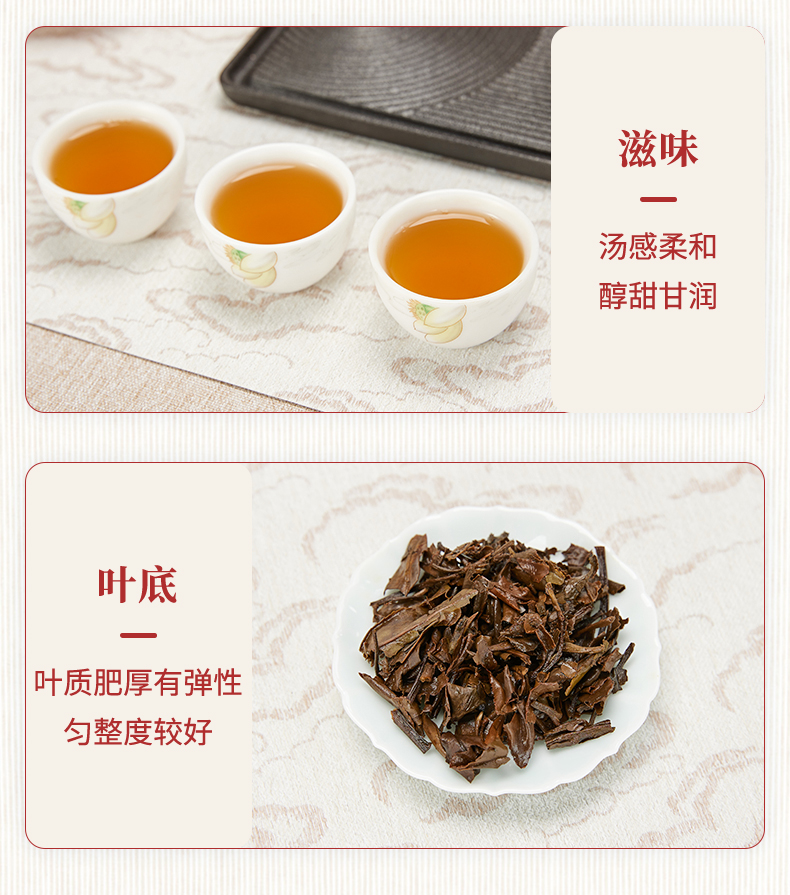 滋味

汤感柔和
醇甜甘润

叶底

叶质肥厚有弹性
匀整度较好