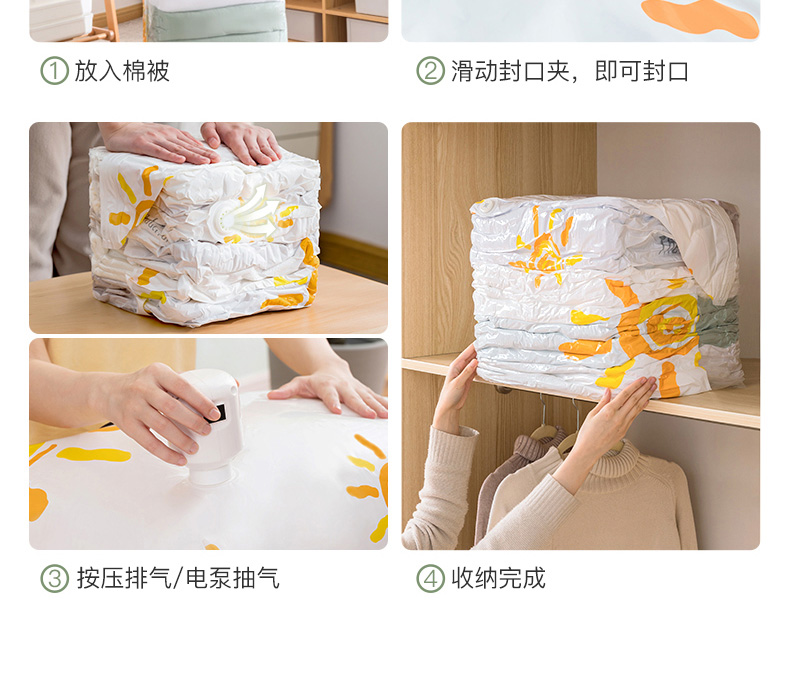 ① 放入棉被

② 滑动封口夹，即可封口

③ 按压排气/电泵抽气

④ 收纳完成