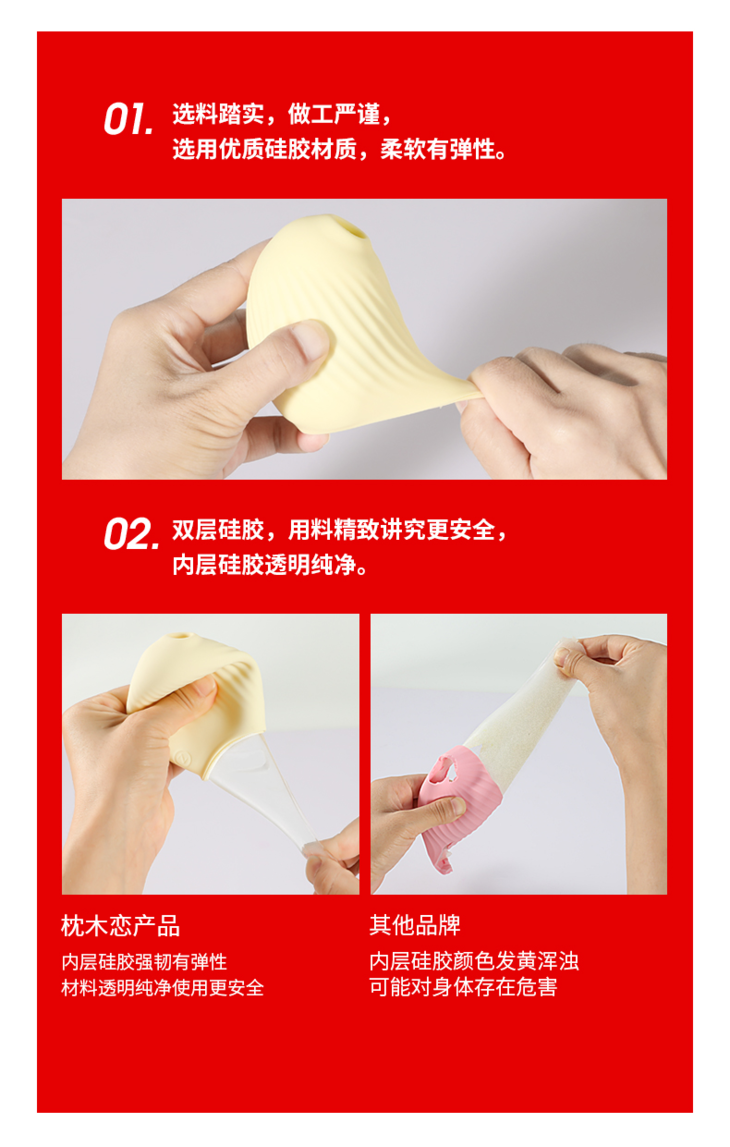 01. 选料踏实，做工严谨，
选用优质硅胶材质，柔软有弹性。

02. 双层硅胶，用料精致讲究更安全，
内层硅胶透明纯净。

枕木恋产品
内层硅胶强韧有弹性
材料透明纯净使用更安全

其他品牌
内层硅胶颜色发黄浑浊
可能对身体存在危害