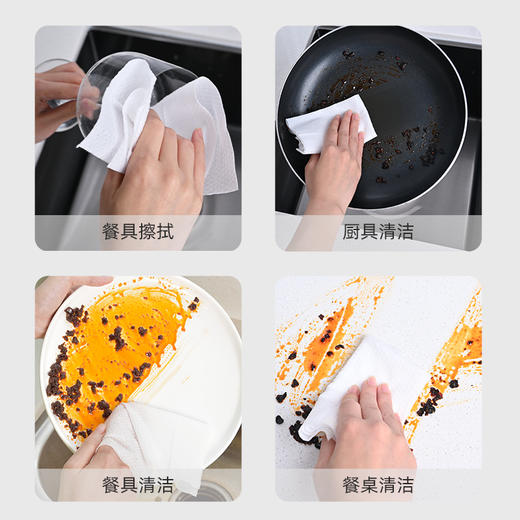 餐具擦拭

厨具清洁

餐具清洁

餐桌清洁