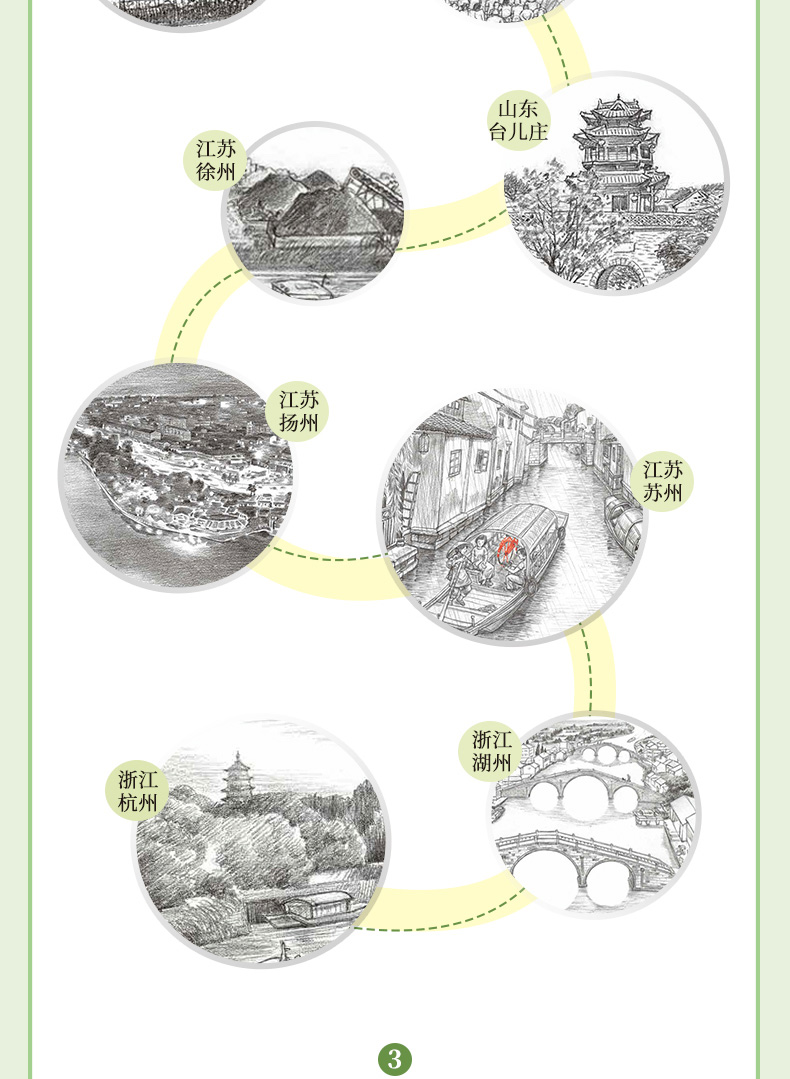 山东
台儿庄

江苏
徐州

江苏
扬州

江苏
苏州

浙江
湖州

浙江
杭州

3