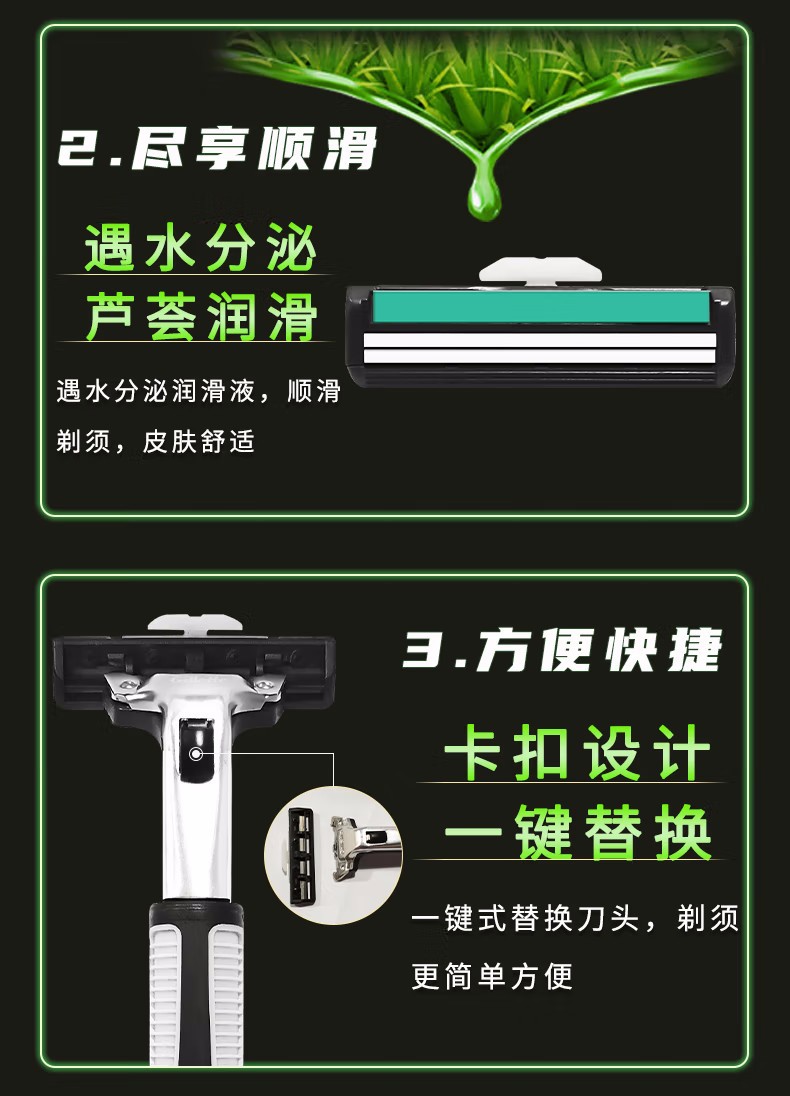 2.尽享顺滑

遇水分泌

芦荟润滑

遇水分泌润滑液，顺滑剃须，皮肤舒适

3.方便快捷

卡扣设计

一键替换

一键式替换刀头，剃须更简单方便