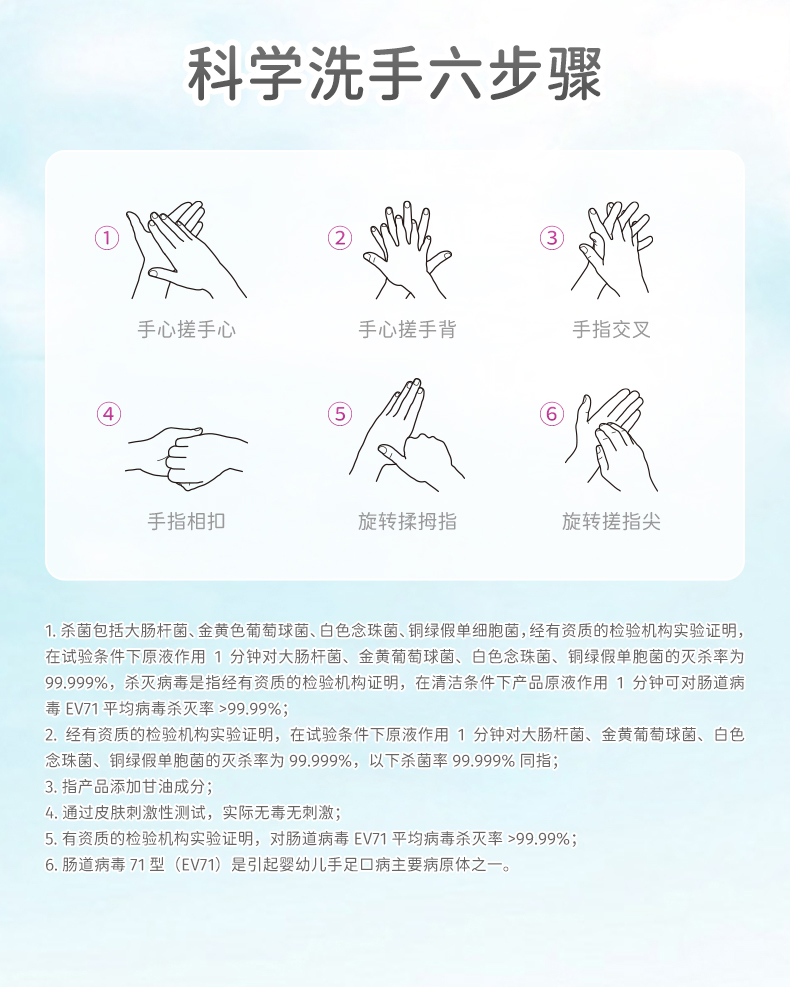 科学洗手六步骤

①
手心搓手心

②
手心搓手背

③
手指交叉

④
手指相扣

⑤
旋转揉拇指

⑥
旋转搓指尖

1. 杀菌包括大肠杆菌、金黄色葡萄球菌、白色念珠菌、铜绿假单细胞菌，经有资质的检验机构实验证明，在试验条件下原液作用 1 分钟对大肠杆菌、金黄葡萄球菌、白色念珠菌、铜绿假单胞菌的灭杀率为 99.999%，杀灭病毒是指经有资质的检验机构证明，在清洁条件下产品原液作用 1 分钟可对肠道病毒 EV71 平均病毒杀灭率 >99.99%；
2. 经有资质的检验机构实验证明，在试验条件下原液作用 1 分钟对大肠杆菌、金黄葡萄球菌、白色念珠菌、铜绿假单胞菌的灭杀率为 99.999%，以下杀菌率 99.999% 同指；
3. 指产品添加甘油成分；
4. 通过皮肤刺激性测试，实际无毒无刺激；
5. 有资质的检验机构实验证明，对肠道病毒 EV71 平均病毒杀灭率 >99.99%；
6. 肠道病毒 71 型（EV71）是引起婴幼儿手足口病主要病原体之一。