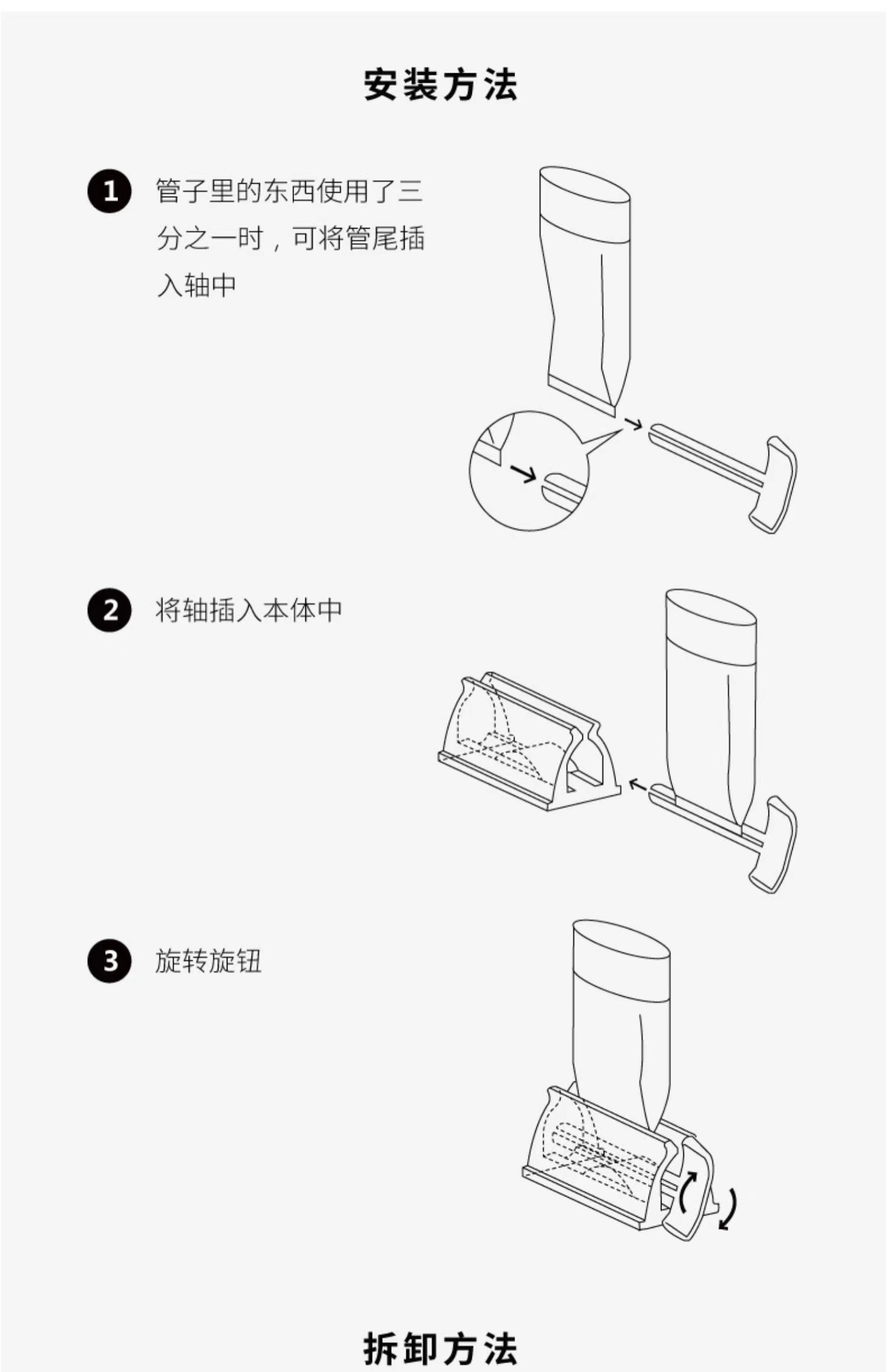 安装方法

1 管子里的东西使用了三分之一时，可将管尾插入轴中

2 将轴插入本体中

3 旋转旋钮

拆卸方法