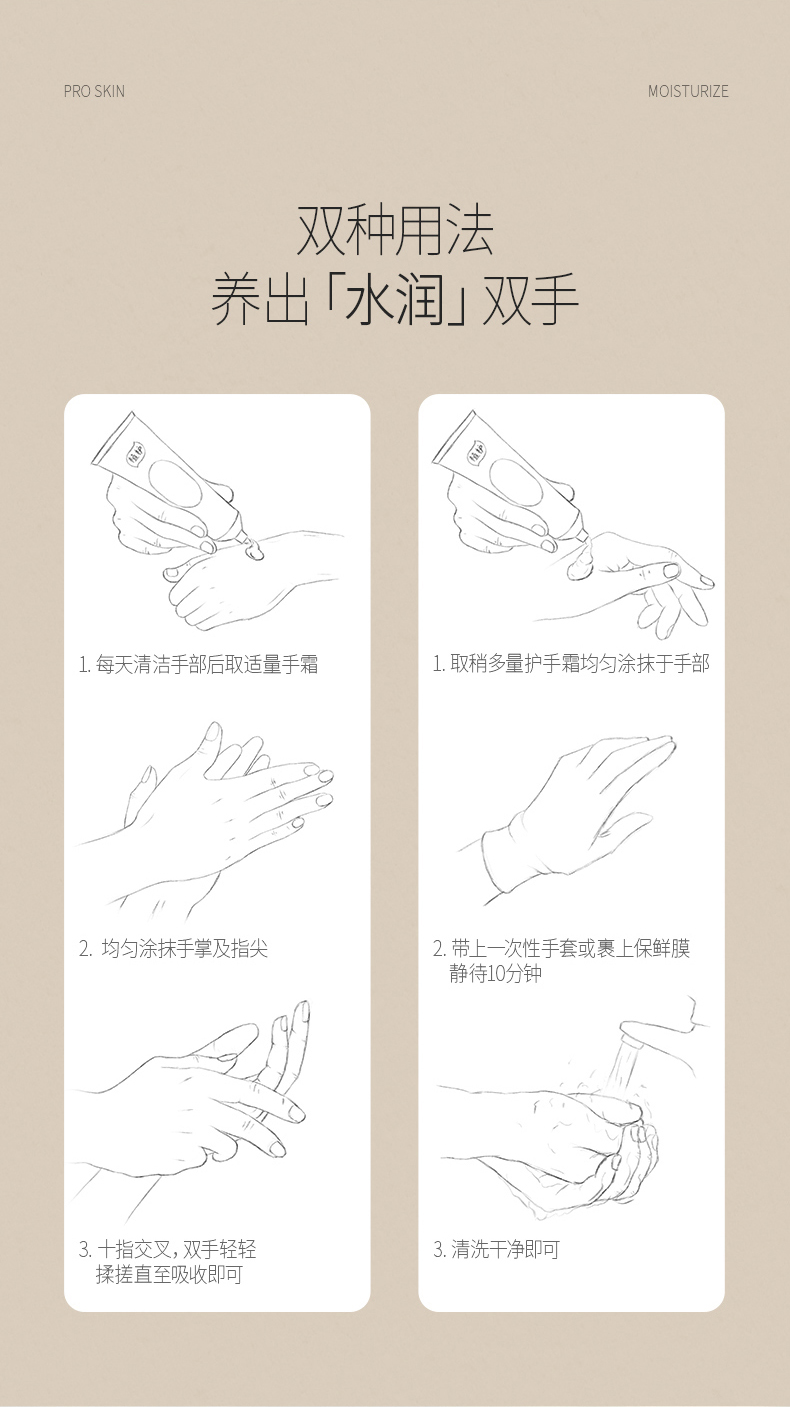 PRO SKIN

MOISTURIZE

双种用法
养出「水润」双手

1. 每天清洁手部后取适量手霜

2. 均匀涂抹手掌及指尖

3. 十指交叉，双手轻轻揉搓直至吸收即可

1. 取稍多量护手霜均匀涂抹于手部

2. 带上一次性手套或裹上保鲜膜静待10分钟

3. 清洗干净即可