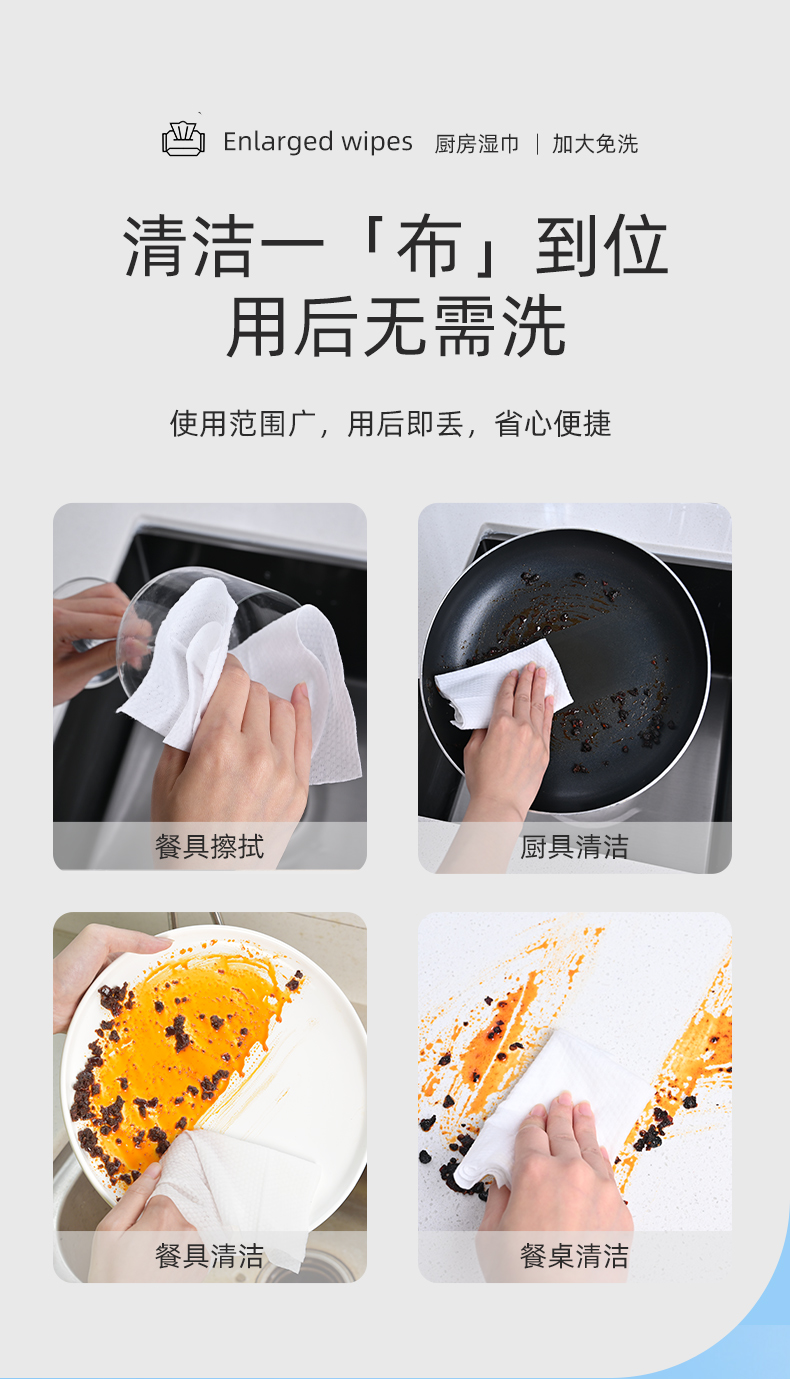 Enlarged wipes 厨房湿巾 | 加大免洗

清洁一「布」到位
用后无需洗

使用范围广，用后即丢，省心便捷

餐具擦拭

厨具清洁

餐具清洁

餐桌清洁