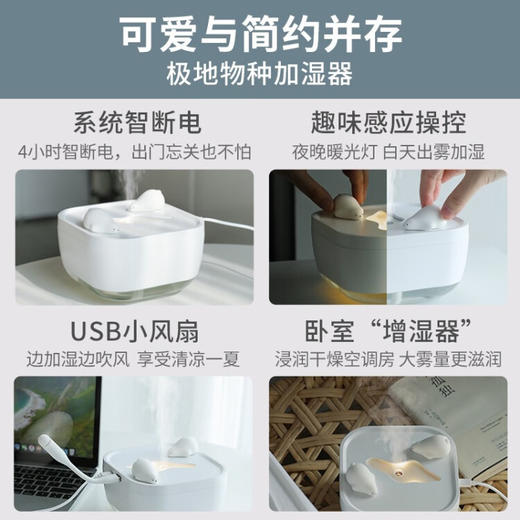 可爱与简约并存
极地物种加湿器

系统智断电
4小时智断电，出门忘关也不怕

趣味感应操控
夜晚暖光灯 白天出雾加湿

USB小风扇
边加湿边吹风 享受清凉一夏

卧室“增湿器”
浸润干燥空调房 大雾量更滋润