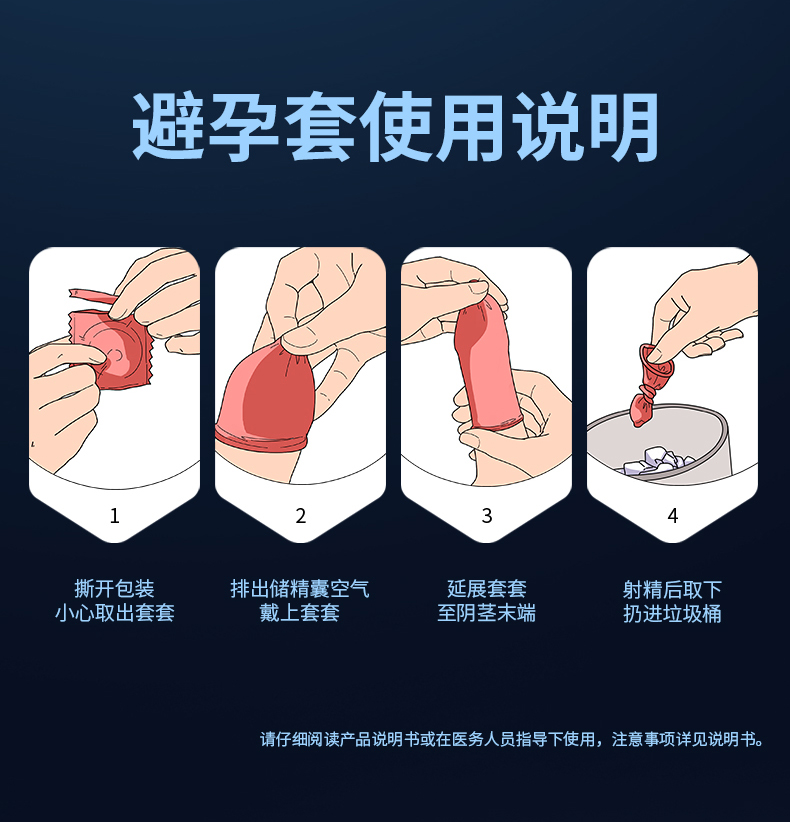 避孕套使用说明

1

撕开包装
小心取出套套

2

排出储精囊空气
戴上套套

3

延展套套
至阴茎末端

4

射精后取下
扔进垃圾桶

请仔细阅读产品说明书或在医务人员指导下使用，注意事项详见说明书。