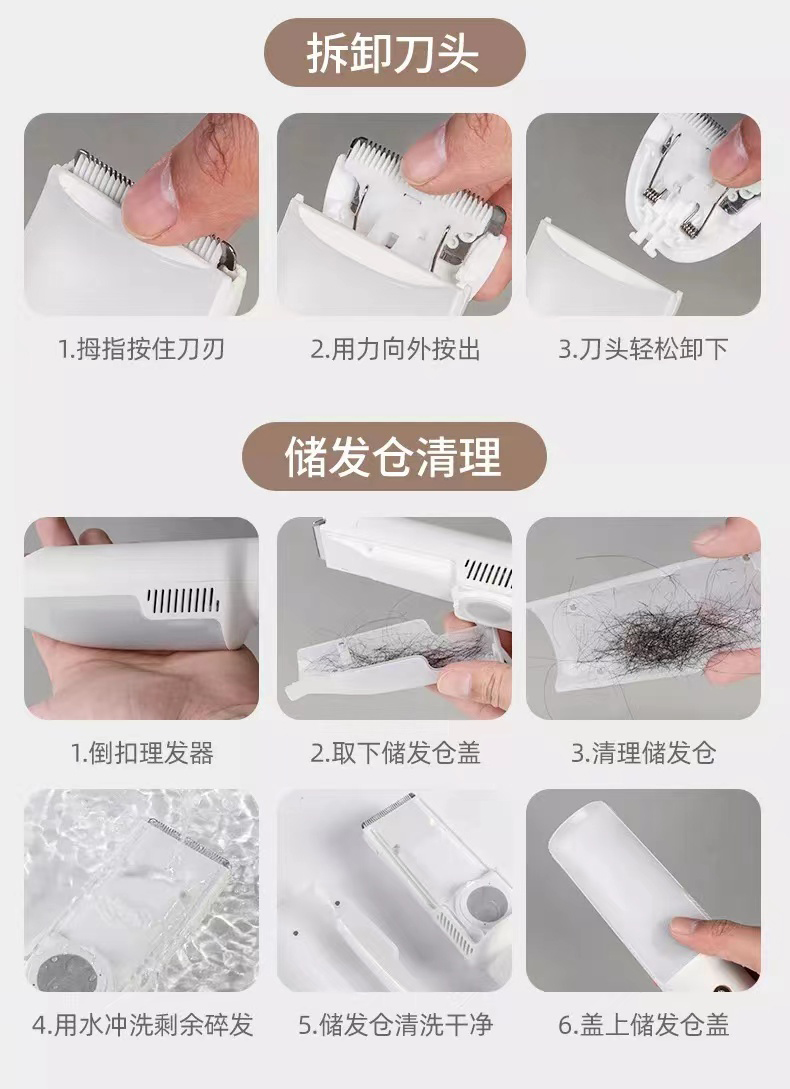 拆卸刀头

1.拇指按住刀刃

2.用力向外按出

3.刀头轻松卸下

储发仓清理

1.倒扣理发器

2.取下储发仓盖

3.清理储发仓

4.用水冲洗剩余碎发

5.储发仓清洗干净

6.盖上储发仓盖